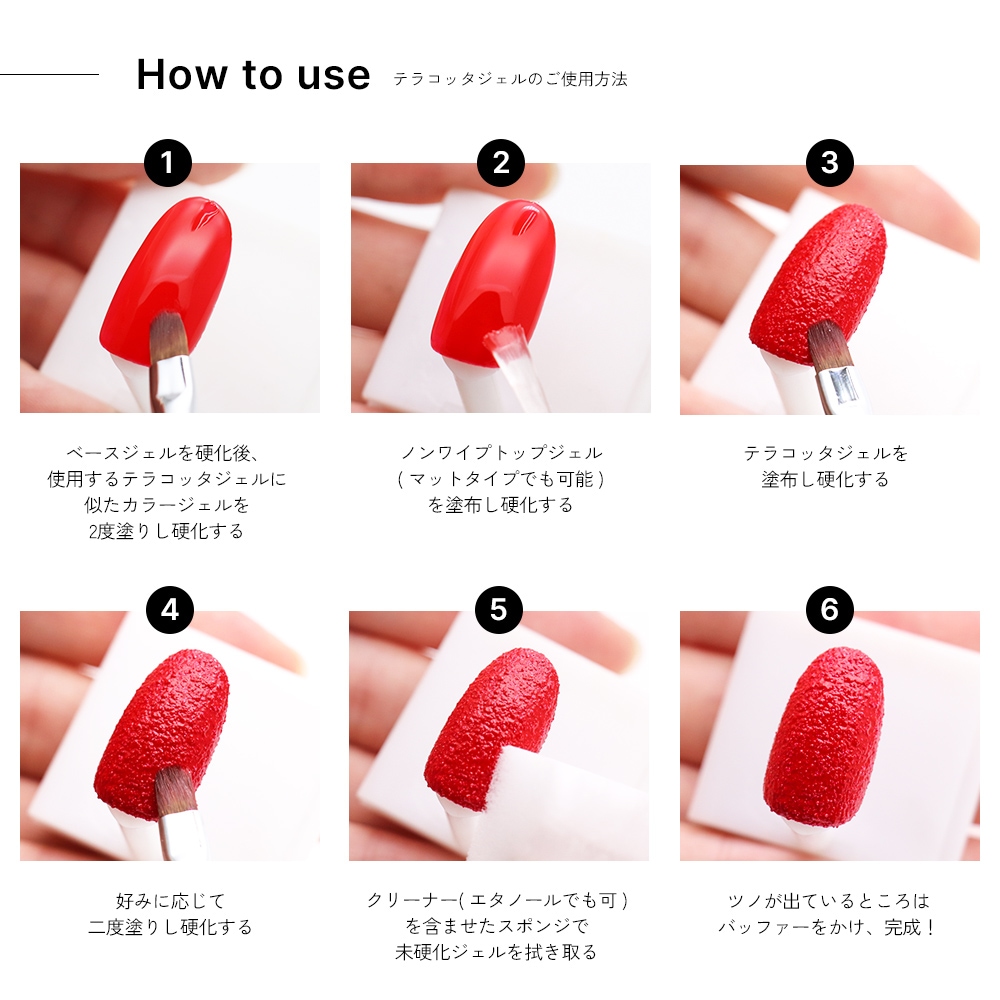 How to use テラコッタジェルのご使用方法

1
ベースジェルを硬化後、使用するテラコッタジェルに似たカラージェルを2度塗りし硬化する

2
ノンワイプトップジェル（マットタイプでも可能）を塗布し硬化する

3
テラコッタジェルを塗布し硬化する

4
好みに応じて二度塗りし硬化する

5
クリーナー（エタノールでも可）を含ませたスポンジで未硬化ジェルを拭き取る

6
ツノが出ているところはバッファーをかけ、完成！