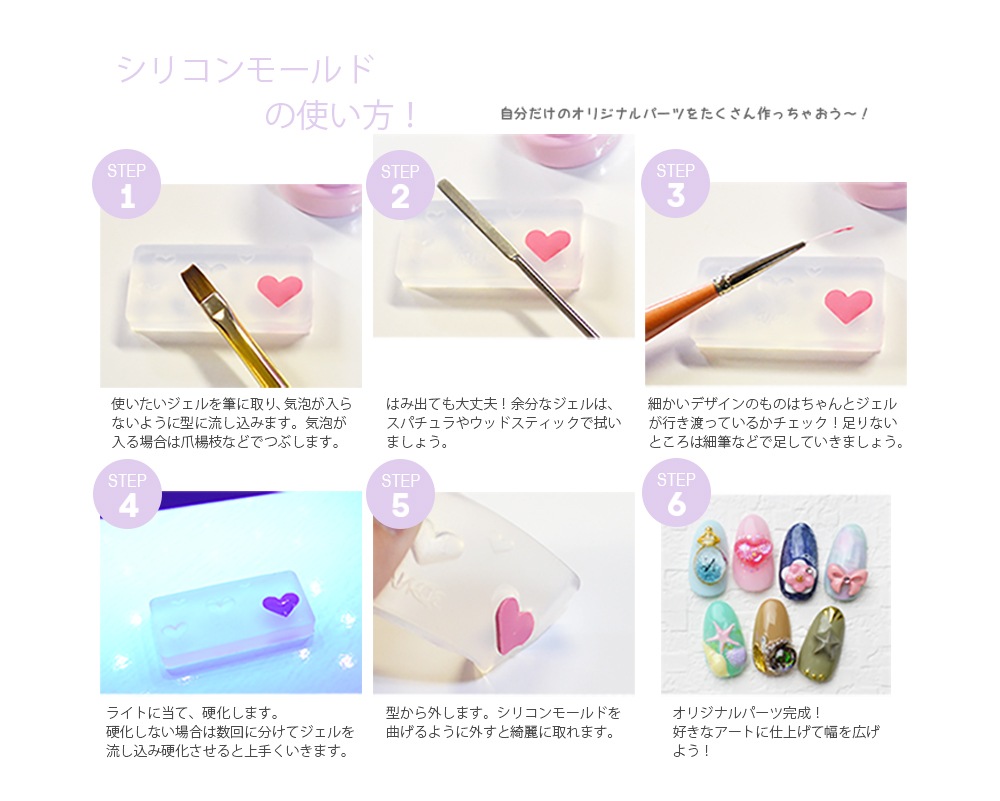 シリコンモールド
の使い方！

自分だけのオリジナルパーツをたくさん作っちゃおう～！

STEP
1

使いたいジェルを筆に取り、気泡が入らないように型に流し込みます。気泡が入る場合は爪楊枝などでつぶします。

STEP
2

はみ出ても大丈夫！余分なジェルは、スパチュラやウッドスティックで拭いましょう。

STEP
3

細かいデザインのものはちゃんとジェルが行き渡っているかチェック！足りないところは細筆などで足していきましょう。

STEP
4

ライトに当て、硬化します。
硬化しない場合は数回に分けてジェルを流し込み硬化させると上手くいきます。

STEP
5

型から外します。シリコンモールドを曲げるように外すと綺麗に取れます。

STEP
6

オリジナルパーツ完成！
好きなアートに仕上げて幅を広げよう！