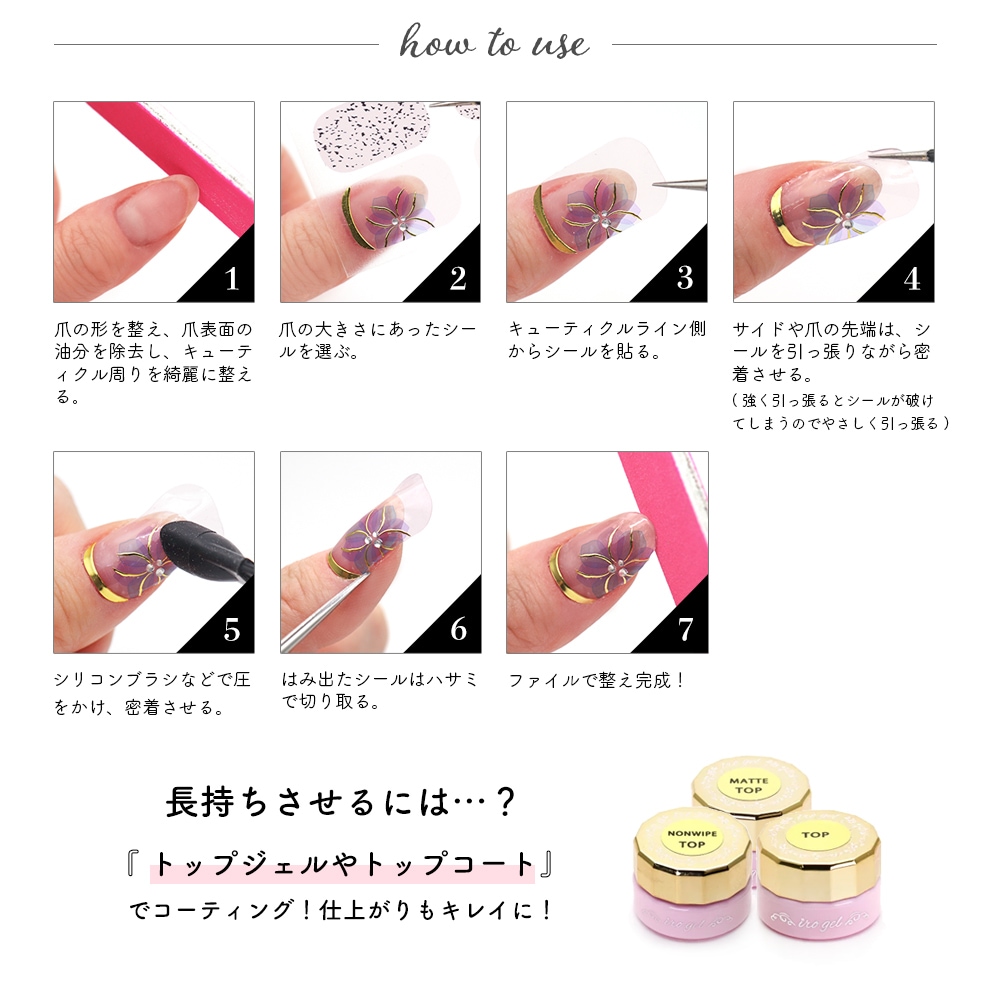 how to use

1

爪の形を整え、爪表面の油分を除去し、キューティクル周りを綺麗に整える。

2

爪の大きさにあったシールを選ぶ。

3

キューティクルライン側からシールを貼る。

4

サイドや爪の先端は、シールを引っ張りながら密着させる。
（強く引っ張るとシールが破けてしまうのでやさしく引っ張る）

5

シリコンブラシなどで圧をかけ、密着させる。

6

はみ出たシールはハサミで切り取る。

7

ファイルで整え完成！

長持ちさせるには…？
『トップジェルやトップコート』
でコーティング！仕上がりもキレイに！

MATTE TOP

NONWIPE TOP

TOP

irogel

irogel