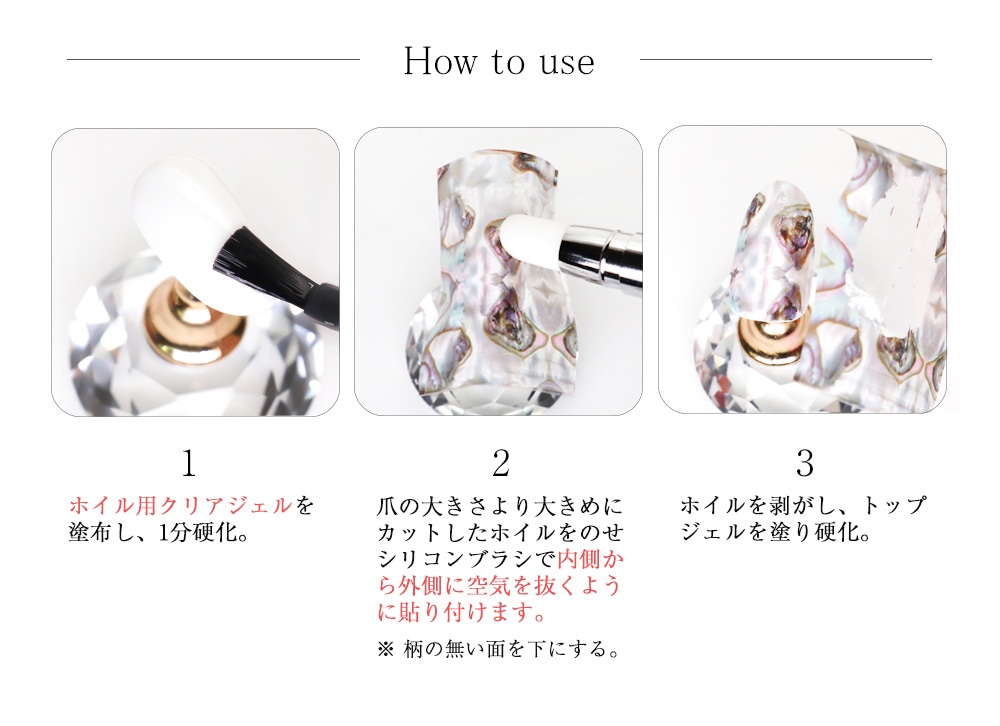 How to use

1

ホイル用クリアジェルを塗布し、1分硬化。

2

爪の大きさより大きめにカットしたホイルをのせシリコンブラシで内側から外側に空気を抜くように貼り付けます。

※ 柄の無い面を下にする。

3

ホイルを剥がし、トップジェルを塗り硬化。