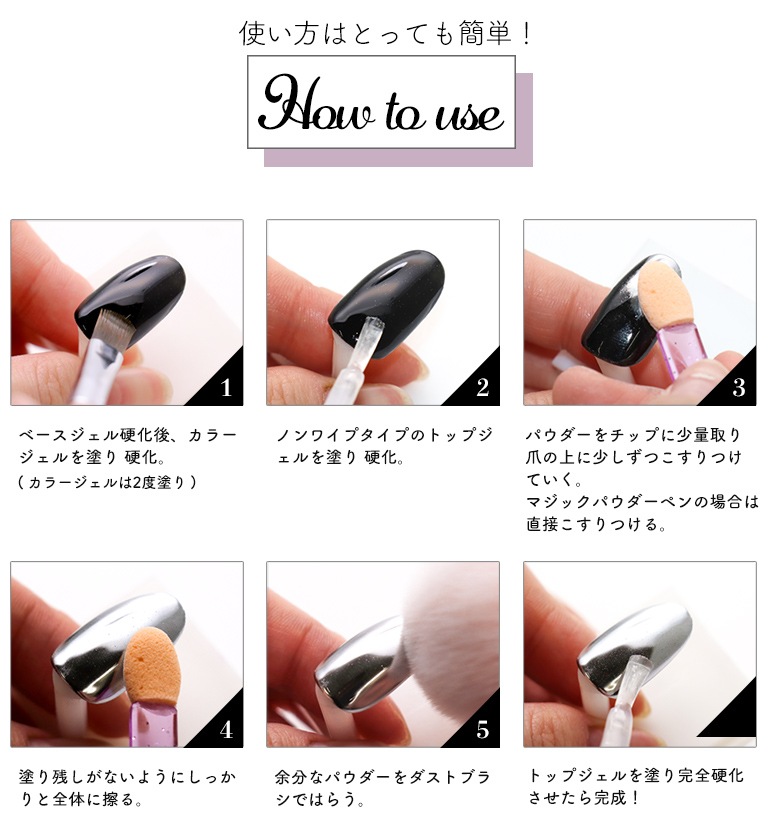 使い方はとっても簡単！

How to use

1

ベースジェル硬化後、カラージェルを塗り 硬化。
（カラージェルは2度塗り）

2

ノンワイプタイプのトップジェルを塗り 硬化。

3

パウダーをチップに少量取り爪の上に少しずつこすりつけていく。
マジックパウダーペンの場合は直接こすりつける。

4

塗り残しがないようにしっかりと全体に擦る。

5

余分なパウダーをダストブラシではらう。

トップジェルを塗り完全硬化させたら完成！