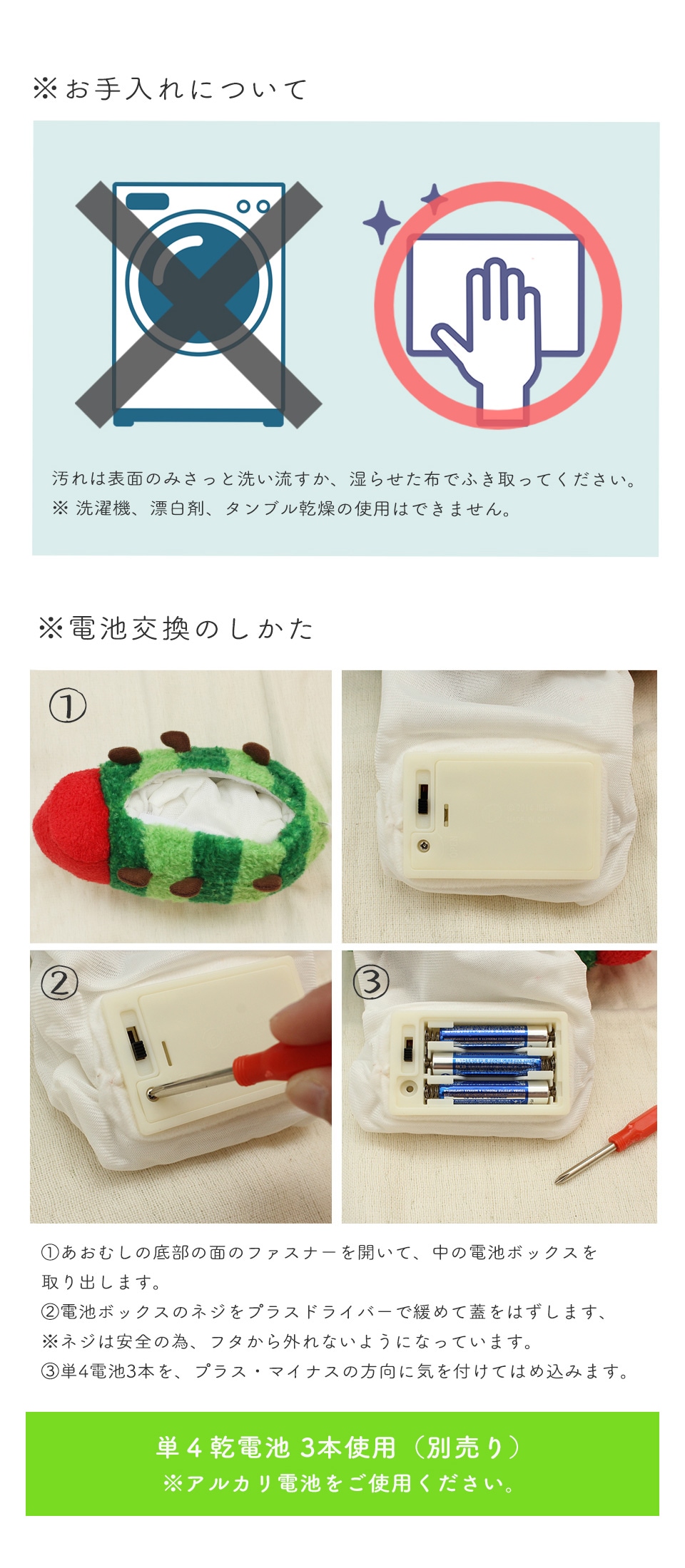 ※お手入れについて

汚れは表面のみさっと洗い流すか、湿らせた布でふき取ってください。
※ 洗濯機、漂白剤、タンブル乾燥の使用はできません。

※電池交換のしかた

①

②

③

①あおむしの底部の面のファスナーを開いて、中の電池ボックスを取り出します。
②電池ボックスのネジをプラスドライバーで緩めて蓋をはずします、
※ネジは安全の為、フタから外れないようになっています。
③単4電池3本を、プラス・マイナスの方向に気を付けてはめ込みます。

単4乾電池 3本使用（別売り）
※アルカリ電池をご使用ください。