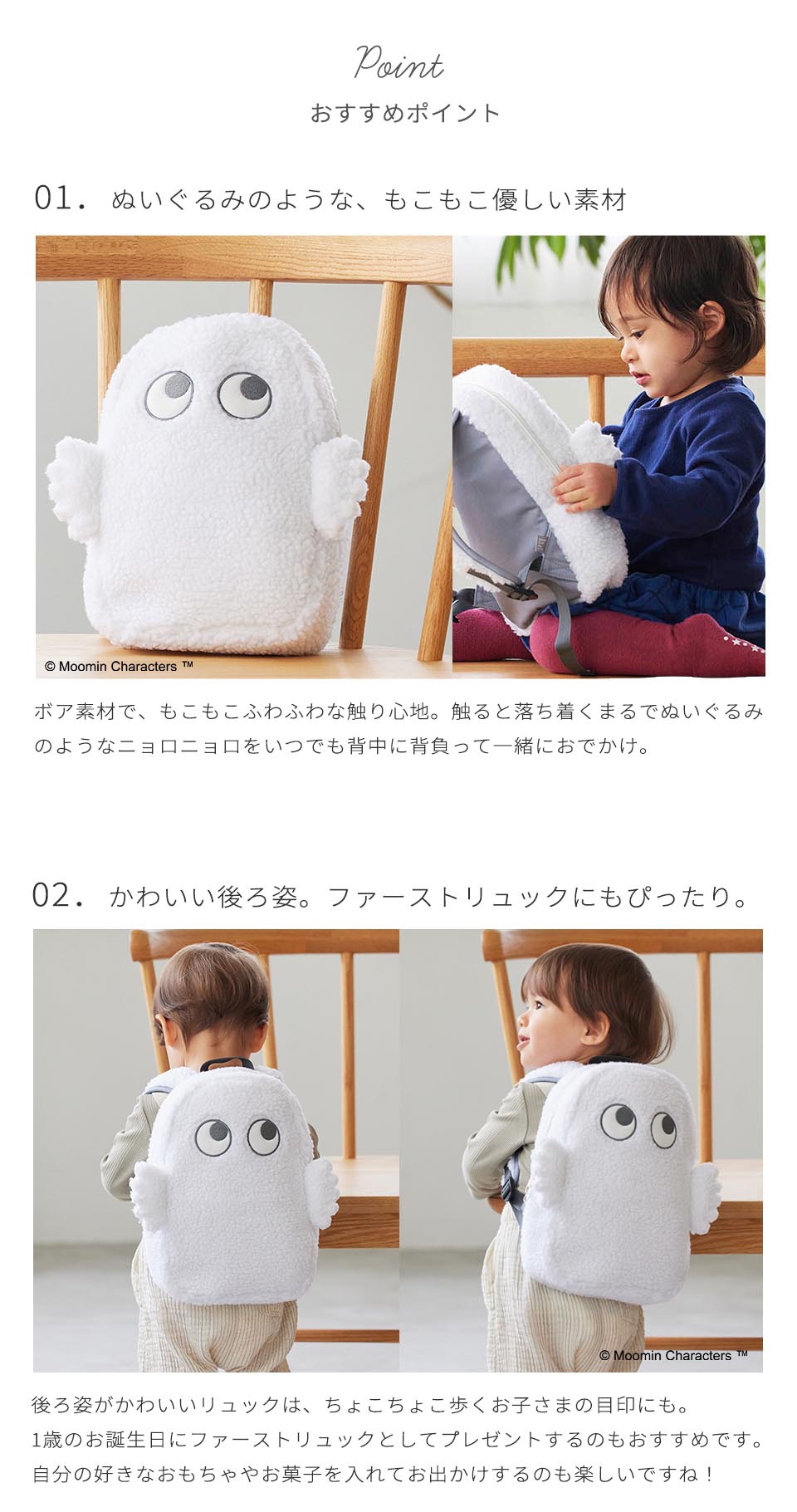 Point
おすすめポイント

01. ぬいぐるみのような、もこもこ優しい素材

© Moomin Characters ™

ボア素材で、もこもこふわふわな触り心地。触ると落ち着くまるでぬいぐるみのようなニョロニョロをいつでも背中に背負って一緒におでかけ。

02. かわいい後ろ姿。ファーストリュックにもぴったり。

© Moomin Characters ™

後ろ姿がかわいいリュックは、ちょこちょこ歩くお子さまの目印にも。
1歳のお誕生日にファーストリュックとしてプレゼントするのもおすすめです。
自分の好きなおもちゃやお菓子を入れてお出かけするのも楽しいですね！