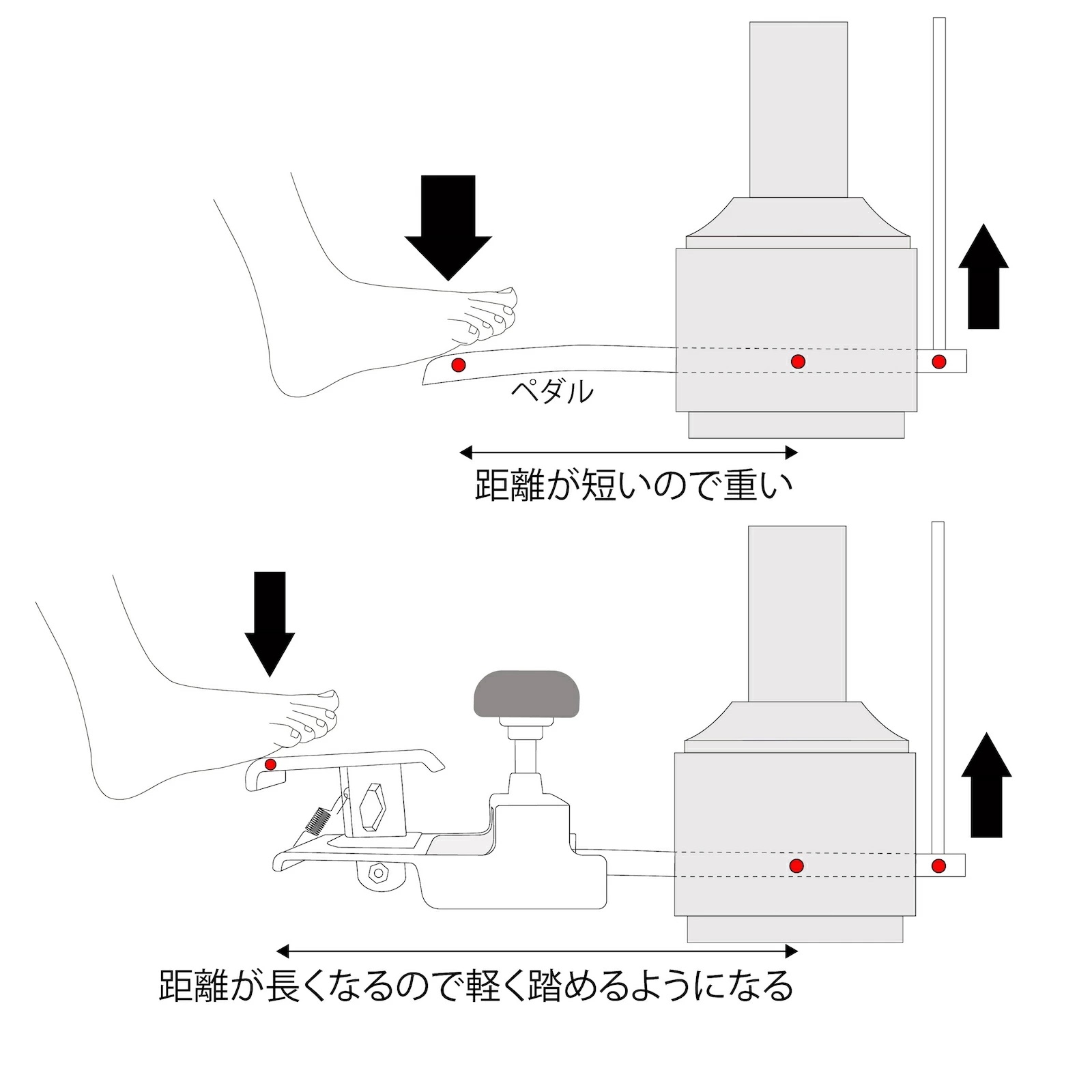 ペダル

距離が短いので重い

距離が長くなるので軽く踏めるようになる