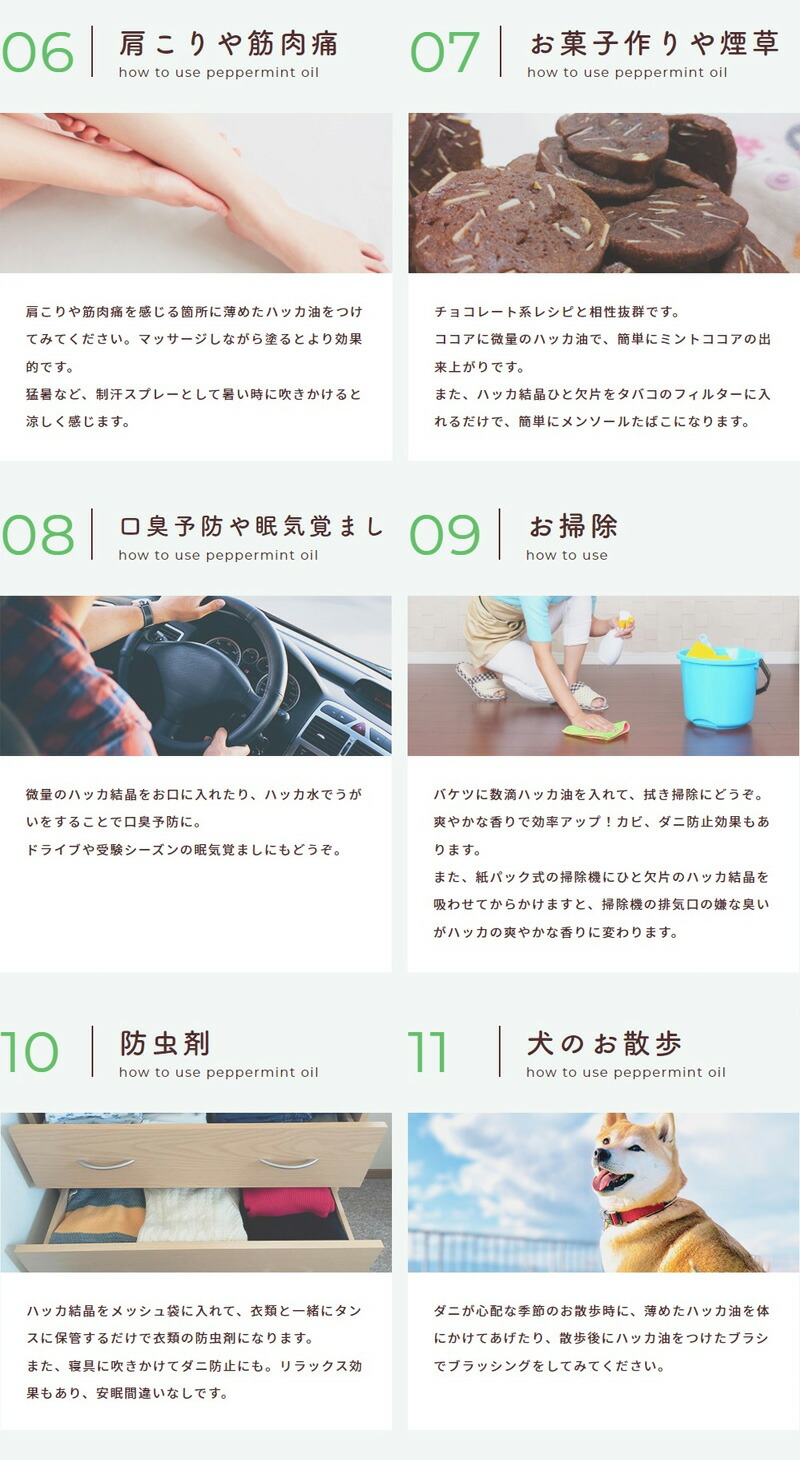 06 肩こりや筋肉痛
how to use peppermint oil

肩こりや筋肉痛を感じる箇所に薄めたハッカ油をつけてみてください。マッサージしながら塗るとより効果的です。
猛暑など、制汗スプレーとして暑い時に吹きかけると涼しく感じます。

07 お菓子作りや煙草
how to use peppermint oil

チョコレート系レシピと相性抜群です。
ココアに微量のハッカ油で、簡単にミントココアの出来上がりです。
また、ハッカ結晶ひと欠片をタバコのフィルターに入れるだけで、簡単にメンソールたばこになります。

08 口臭予防や眠気覚まし
how to use peppermint oil

微量のハッカ結晶をお口に入れたり、ハッカ水でうがいをすることで口臭予防に。
ドライブや受験シーズンの眠気覚ましにもどうぞ。

09 お掃除
how to use

バケツに数滴ハッカ油を入れて、拭き掃除にどうぞ。
爽やかな香りで効率アップ！カビ、ダニ防止効果もあります。
また、紙パック式の掃除機にひと欠片のハッカ結晶を吸わせてからかけますと、掃除機の排気口の嫌な臭いがハッカの爽やかな香りに変わります。

10 防虫剤
how to use peppermint oil

ハッカ結晶をメッシュ袋に入れて、衣類と一緒にタンスに保管するだけで衣類の防虫剤になります。
また、寝具に吹きかけてダニ防止にも。リラックス効果もあり、安眠間違いなしです。

11 犬のお散歩
how to use peppermint oil

ダニが心配な季節のお散歩時に、薄めたハッカ油を体にかけてあげたり、散歩後にハッカ油をつけたブラシでブラッシングをしてみてください。