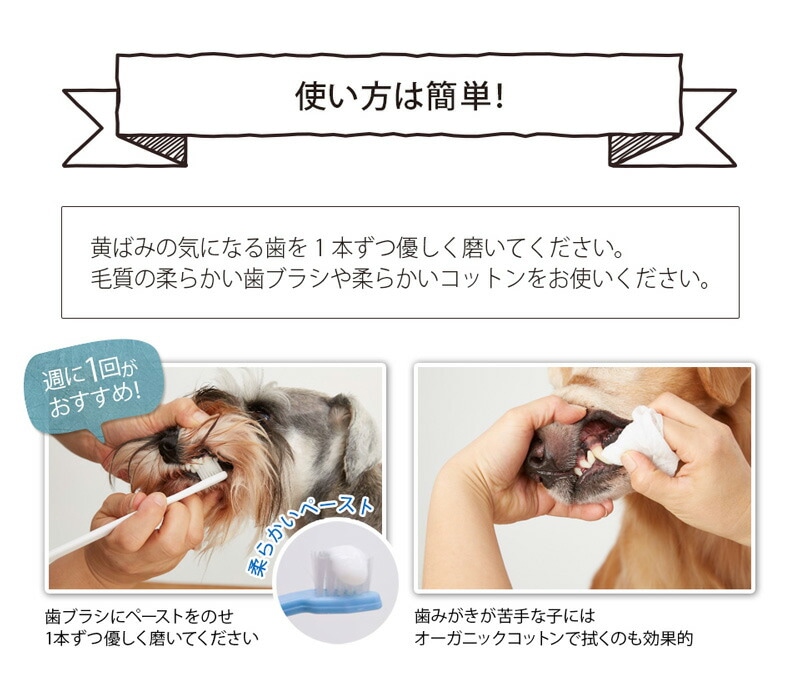 使い方は簡単!

黄ばみの気になる歯を１本ずつ優しく磨いてください。
毛質の柔らかい歯ブラシや柔らかいコットンをお使いください。

週に1回がおすすめ!

柔らかいペースト

歯ブラシにペーストをのせ
1本ずつ優しく磨いてください

歯みがきが苦手な子には
オーガニックコットンで拭くのも効果的