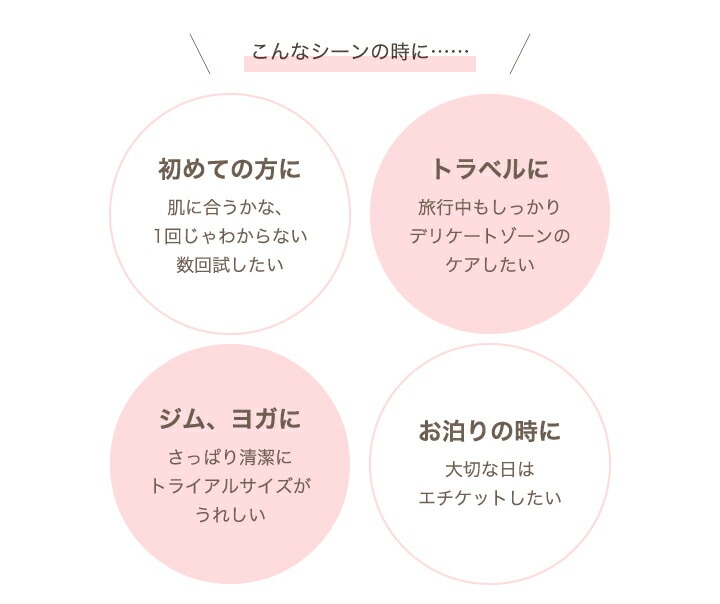 こんなシーンの時に……

初めての方に

肌に合うかな、
1回じゃわからない
数回試したい

トラベルに

旅行中もしっかり
デリケートゾーンの
ケアしたい

ジム、ヨガに

さっぱり清潔に
トライアルサイズが
うれしい

お泊りの時に

大切な日は
エチケットしたい