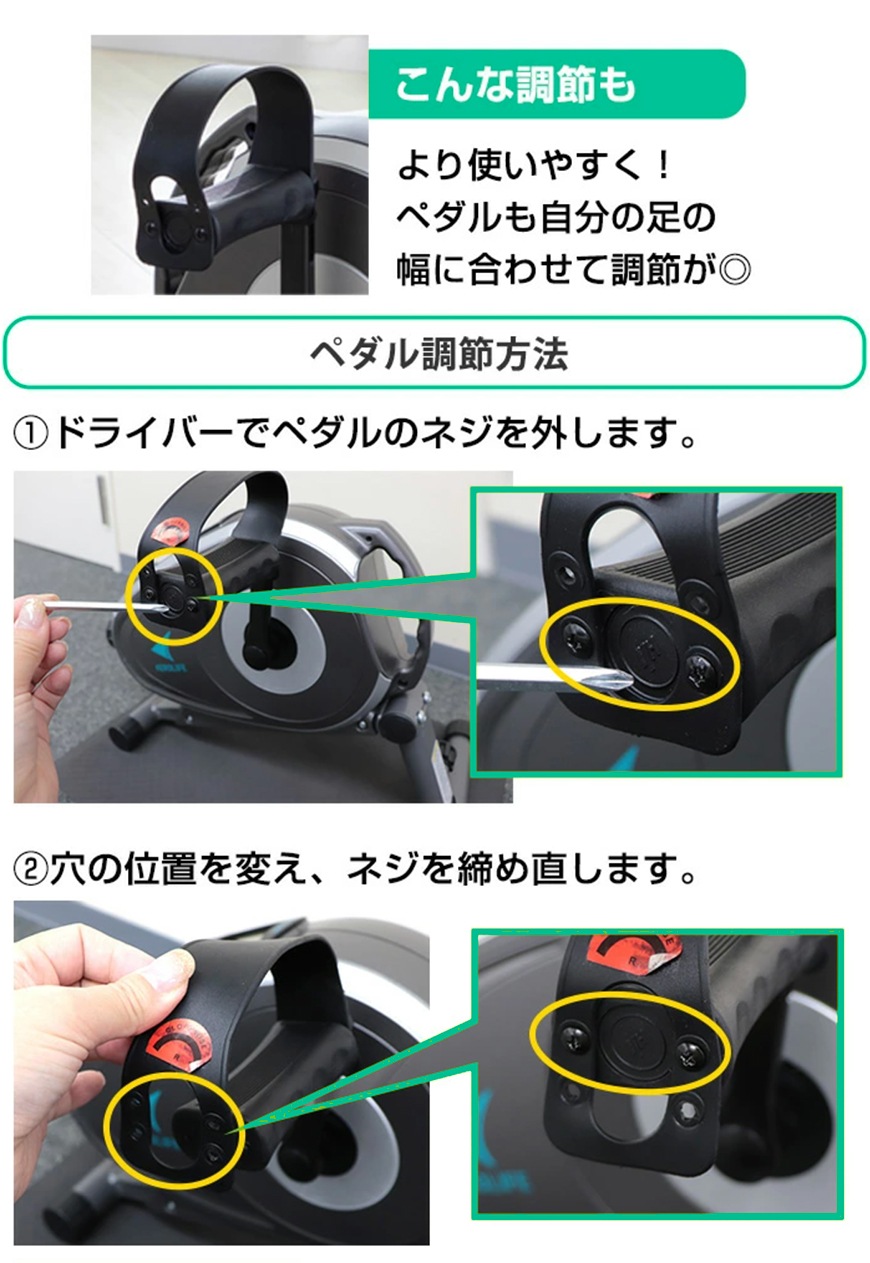 こんな調節も

より使いやすく！
ペダルも自分の足の
幅に合わせて調節が◎

ペダル調節方法

①ドライバーでペダルのネジを外します。

②穴の位置を変え、ネジを締め直します。