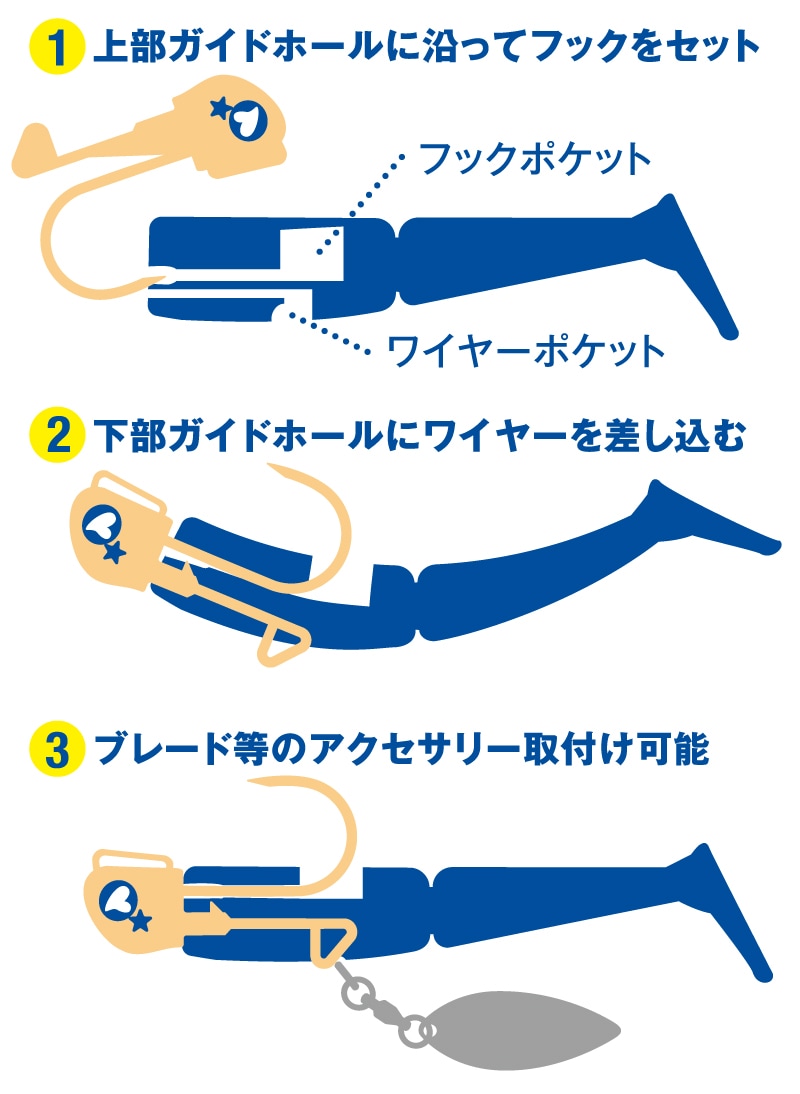 1 上部ガイドホールに沿ってフックをセット

フックポケット

ワイヤーポケット

2 下部ガイドホールにワイヤーを差し込む

3 ブレード等のアクセサリー取付け可能