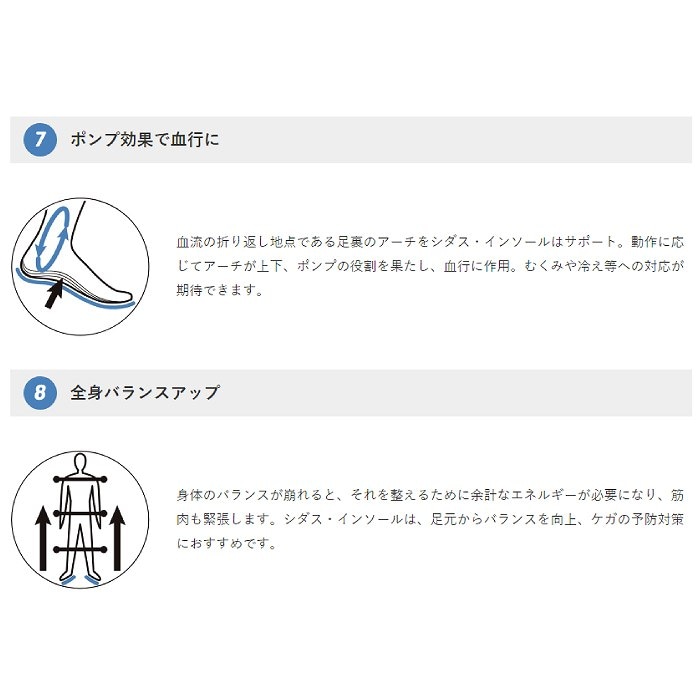 7 ポンプ効果で血行に

血流の折り返し地点である足裏のアーチをシダス・インソールはサポート。動作に応じてアーチが上下、ポンプの役割を果たし、血行に作用。むくみや冷え等への対応が期待できます。

8 全身バランスアップ

身体のバランスが崩れると、それを整えるために余計なエネルギーが必要になり、筋肉も緊張します。シダス・インソールは、足元からバランスを向上、ケガの予防対策におすすめです。