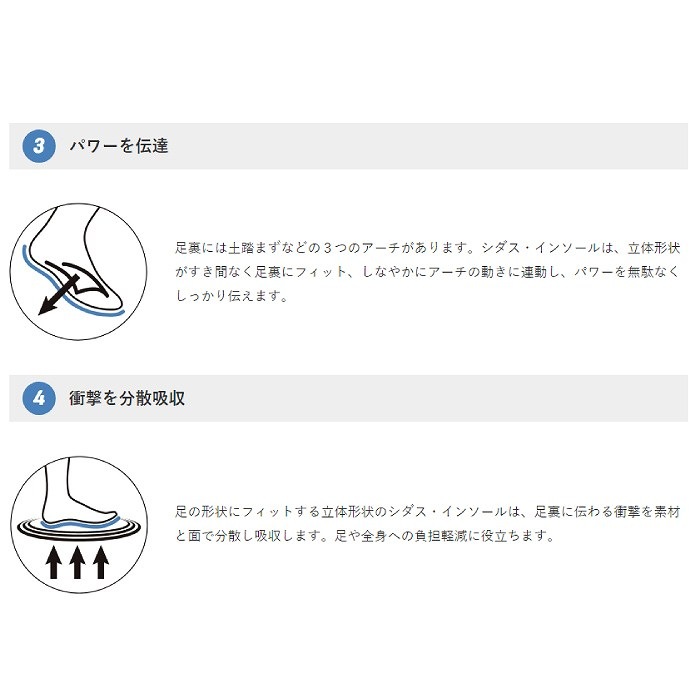 3 パワーを伝達

足裏には土踏まずなどの３つのアーチがあります。シダス・インソールは、立体形状がすき間なく足裏にフィット、しなやかにアーチの動きに連動し、パワーを無駄なくしっかり伝えます。

4 衝撃を分散吸収

足の形状にフィットする立体形状のシダス・インソールは、足裏に伝わる衝撃を素材と面で分散し吸収します。足や全身への負担軽減に役立ちます。