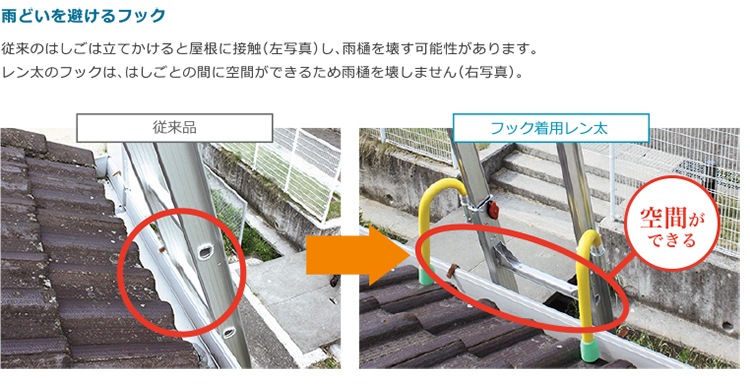 雨どいを避けるフック

従来のはしごは立てかけると屋根に接触(左写真)し、雨樋を壊す可能性があります。
レン太のフックは、はしごとの間に空間ができるため雨樋を壊しません(右写真)。

従来品

フック着用レン太

空間ができる