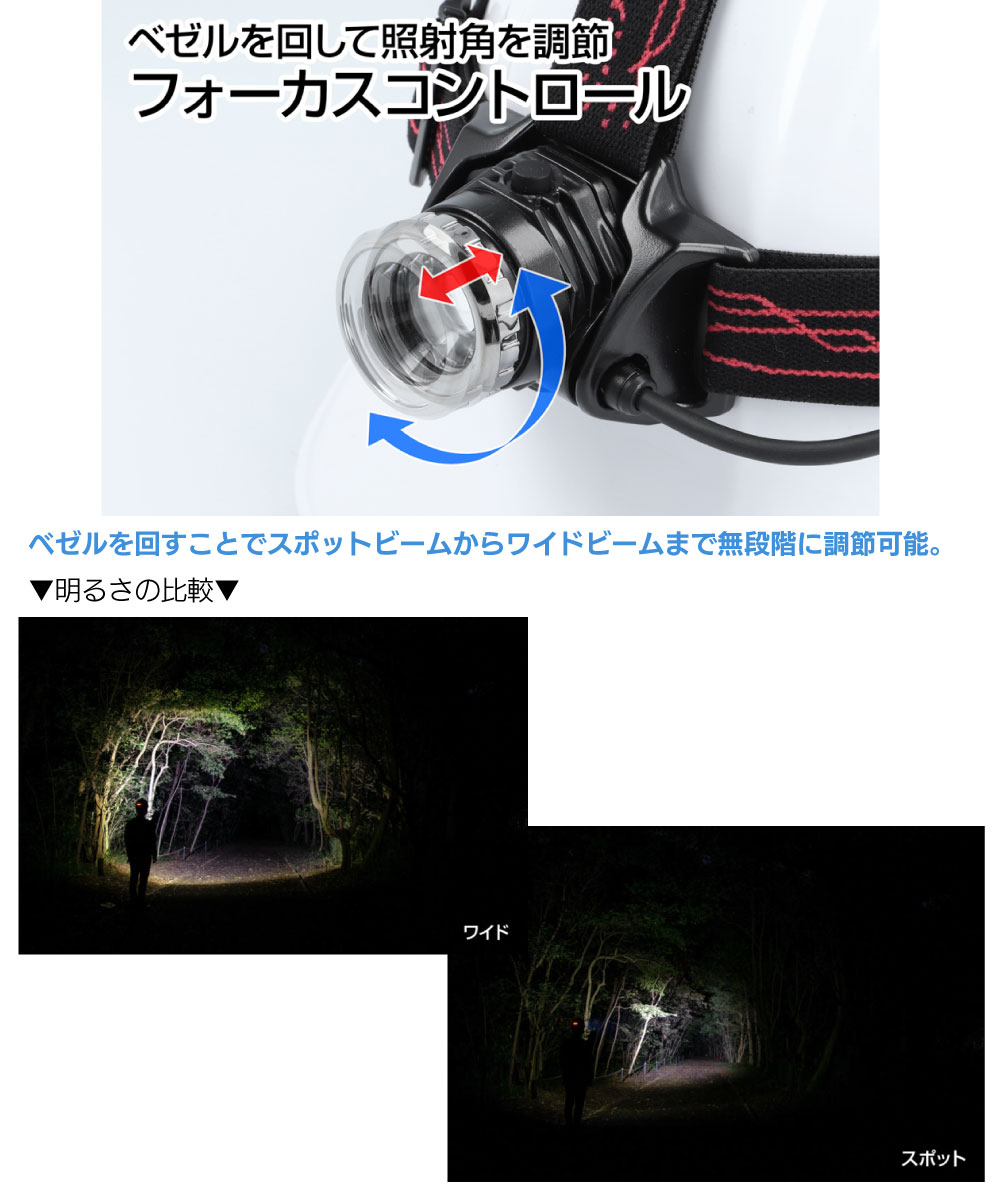 ベゼルを回して照射角を調節
フォーカスコントロール

ベゼルを回すことでスポットビームからワイドビームまで無段階に調節可能。

▼明るさの比較▼

ワイド

スポット