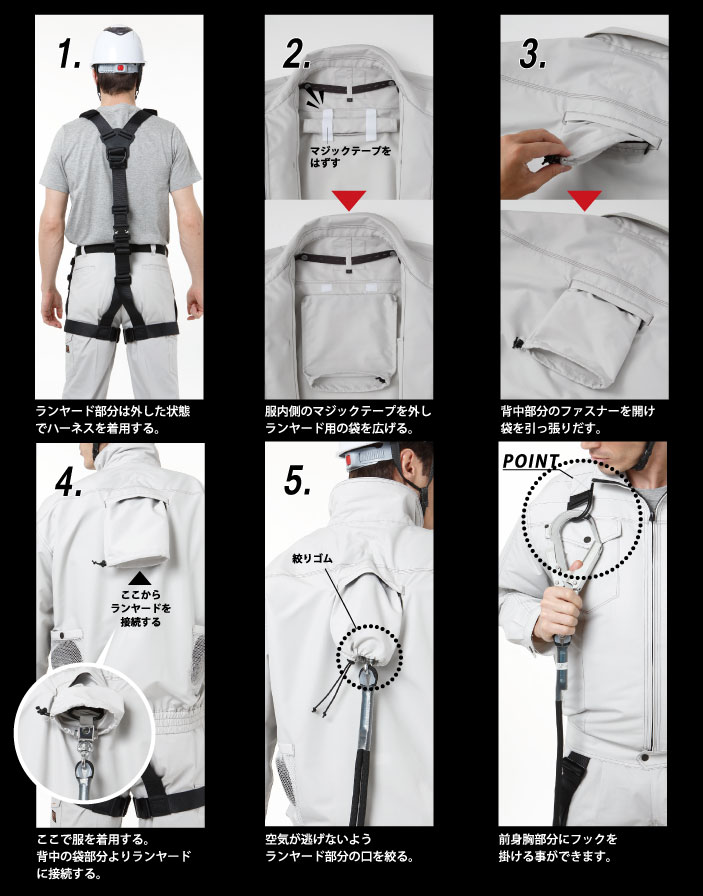 1.

ランヤード部分は外した状態でハーネスを着用する。

2.

マジックテープをはずす

服内側のマジックテープを外しランヤード用の袋を広げる。

3.

背中部分のファスナーを開け袋を引っ張りだす。

4.

ここからランヤードを接続する

ここで服を着用する。背中の袋部分よりランヤードに接続する。

5.

絞りゴム

空気が逃げないようランヤード部分の口を絞る。

POINT

前身胸部分にフックを掛ける事ができます。