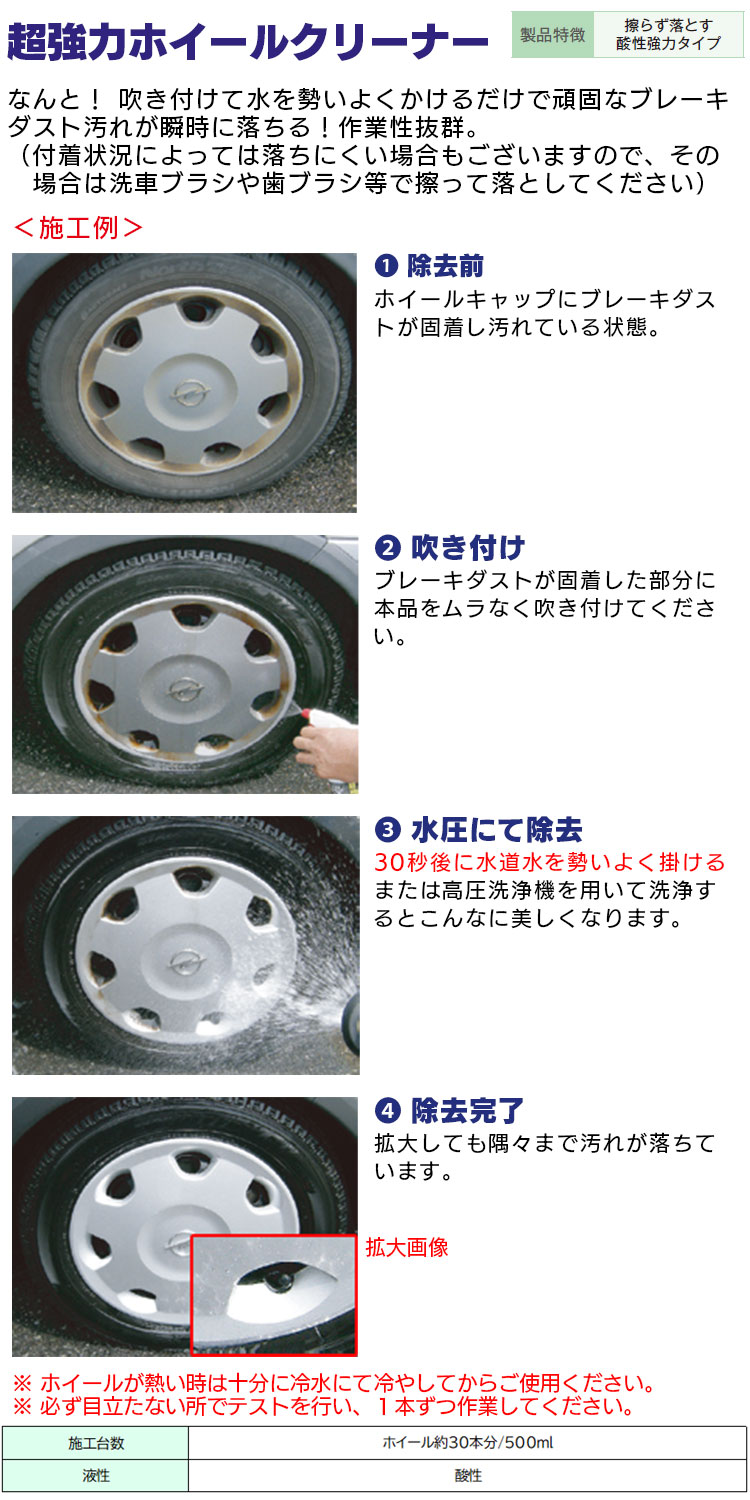 超強力ホイールクリーナー

| 製品特徴 | 擦らず落とす 酸性強力タイプ |
|---|---|

なんと！ 吹き付けて水を勢いよくかけるだけで頑固なブレーキダスト汚れが瞬時に落ちる！作業性抜群。
（付着状況によっては落ちにくい場合もございますので、その場合は洗車ブラシや歯ブラシ等で擦って落としてください）

＜施工例＞

❶ 除去前
ホイールキャップにブレーキダストが固着し汚れている状態。

❷ 吹き付け
ブレーキダストが固着した部分に本品をムラなく吹き付けてください。

❸ 水圧にて除去
30秒後に水道水を勢いよく掛ける
または高圧洗浄機を用いて洗浄するとこんなに美しくなります。

❹ 除去完了
拡大しても隅々まで汚れが落ちています。

拡大画像

※ ホイールが熱い時は十分に冷水にて冷やしてからご使用ください。
※ 必ず目立たない所でテストを行い、１本ずつ作業してください。

| 施工台数 | ホイール約30本分/500ml |
|---|---|
| 液性 | 酸性 |