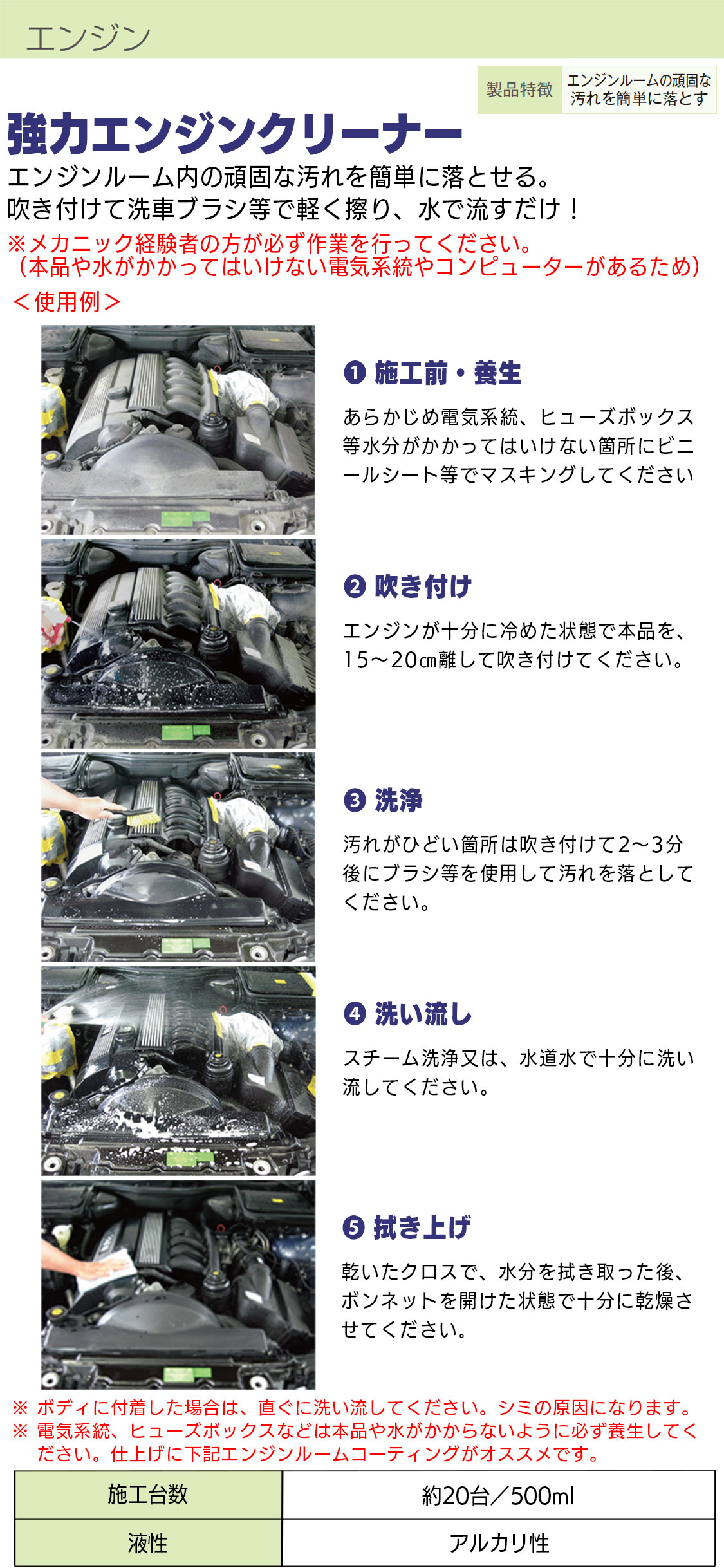 エンジン

製品特徴 エンジンルームの頑固な汚れを簡単に落とす

強力エンジンクリーナー

エンジンルーム内の頑固な汚れを簡単に落とせる。
吹き付けて洗車ブラシ等で軽く擦り、水で流すだけ！
※メカニック経験者の方が必ず作業を行ってください。
（本品や水がかかってはいけない電気系統やコンピューターがあるため）
＜使用例＞

❶ 施工前・養生
あらかじめ電気系統、ヒューズボックス等水分がかかってはいけない箇所にビニールシート等でマスキングしてください

❷ 吹き付け
エンジンが十分に冷めた状態で本品を、15～20㎝離して吹き付けてください。

❸ 洗浄
汚れがひどい箇所は吹き付けて2～3分後にブラシ等を使用して汚れを落としてください。

❹ 洗い流し
スチーム洗浄又は、水道水で十分に洗い流してください。

❺ 拭き上げ
乾いたクロスで、水分を拭き取った後、ボンネットを開けた状態で十分に乾燥させてください。

※ ボディに付着した場合は、直ぐに洗い流してください。シミの原因になります。
※ 電気系統、ヒューズボックスなどは本品や水がかからないように必ず養生してください。仕上げに下記エンジンルームコーティングがオススメです。

| 施工台数 | 約20台／500ml |
|---|---|
| 液性 | アルカリ性 |