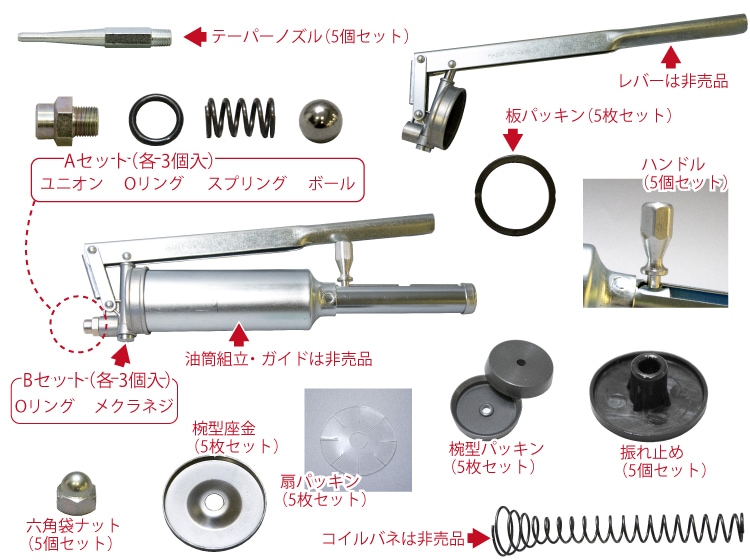 テーパーノズル(5個セット)

レバーは非売品

板パッキン(5枚セット)

Aセット(各3個入)
ユニオン　Oリング　スプリング　ボール

ハンドル
(5個セット)

油筒組立・ガイドは非売品

Bセット(各3個入)
Oリング　メクラネジ

椀型座金
(5枚セット)

扇パッキン
(5枚セット)

椀型パッキン
(5枚セット)

振れ止め
(5個セット)

六角袋ナット
(5個セット)

コイルバネは非売品