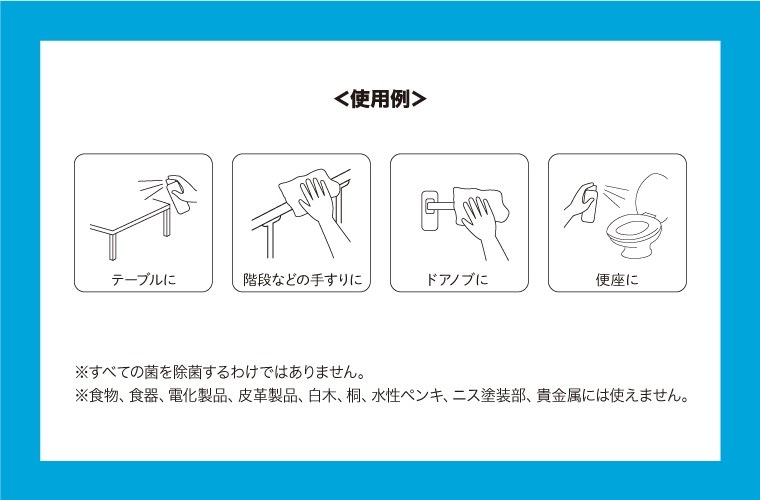 <使用例>

テーブルに

階段などの手すりに

ドアノブに

便座に

※すべての菌を除菌するわけではありません。
※食物、食器、電化製品、皮革製品、白木、桐、水性ペンキ、ニス塗装部、貴金属には使えません。