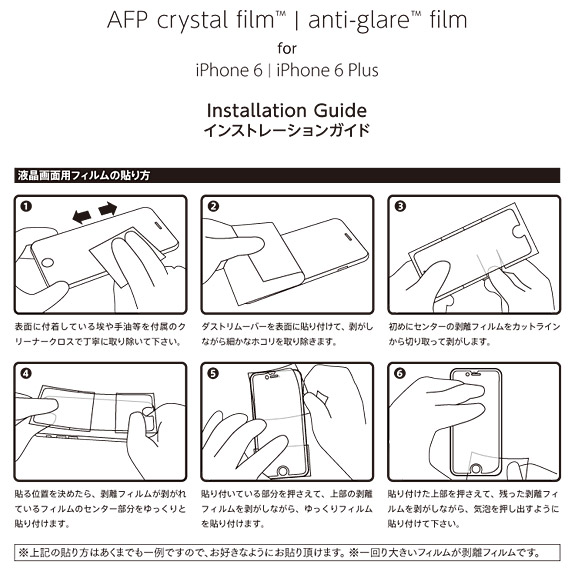 AFP crystal film™ | anti-glare™ film
for
iPhone 6 | iPhone 6 Plus

Installation Guide
インストレーションガイド

液晶画面用フィルムの貼り方

❶
表面に付着している埃や手油等を付属のクリーナークロスで丁寧に取り除いて下さい。

❷
ダストリムーバーを表面に貼り付けて、剥がしながら細かなホコリを取り除きます。

❸
初めにセンターの剥離フィルムをカットラインから切り取って剥がします。

❹
貼る位置を決めたら、剥離フィルムが剥がれているフィルムのセンター部分をゆっくりと貼り付けます。

❺
貼り付いている部分を押さえて、上部の剥離フィルムを剥がしながら、ゆっくりフィルムを貼り付けます。

❻
貼り付けた上部を押さえて、残った剥離フィルムを剥がしながら、気泡を押し出すように貼り付けて下さい。

※上記の貼り方はあくまでも一例ですので、お好きなようにお貼り頂けます。※一回り大きいフィルムが剥離フィルムです。