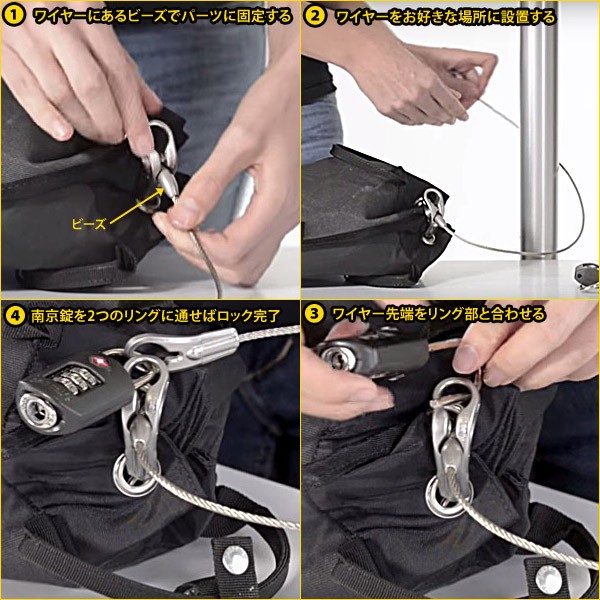 1 ワイヤーにあるビーズでパーツに固定する

ビーズ

2 ワイヤーをお好きな場所に設置する

4 南京錠を2つのリングに通せばロック完了

3 ワイヤー先端をリング部と合わせる