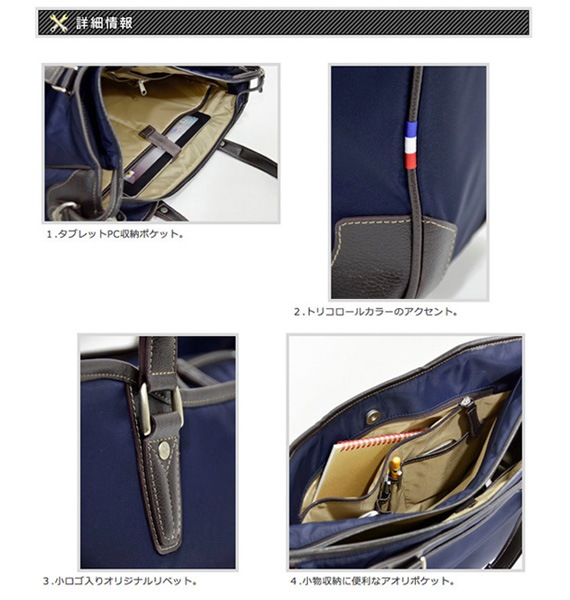 詳細情報

1.タブレットPC収納ポケット。

2.トリコロールカラーのアクセント。

3.小ロゴ入りオリジナルリベット。

4.小物収納に便利なアオリポケット。