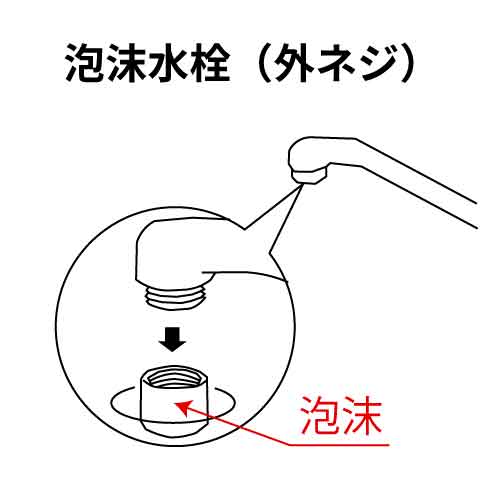 泡沫水栓（外ネジ）

泡沫