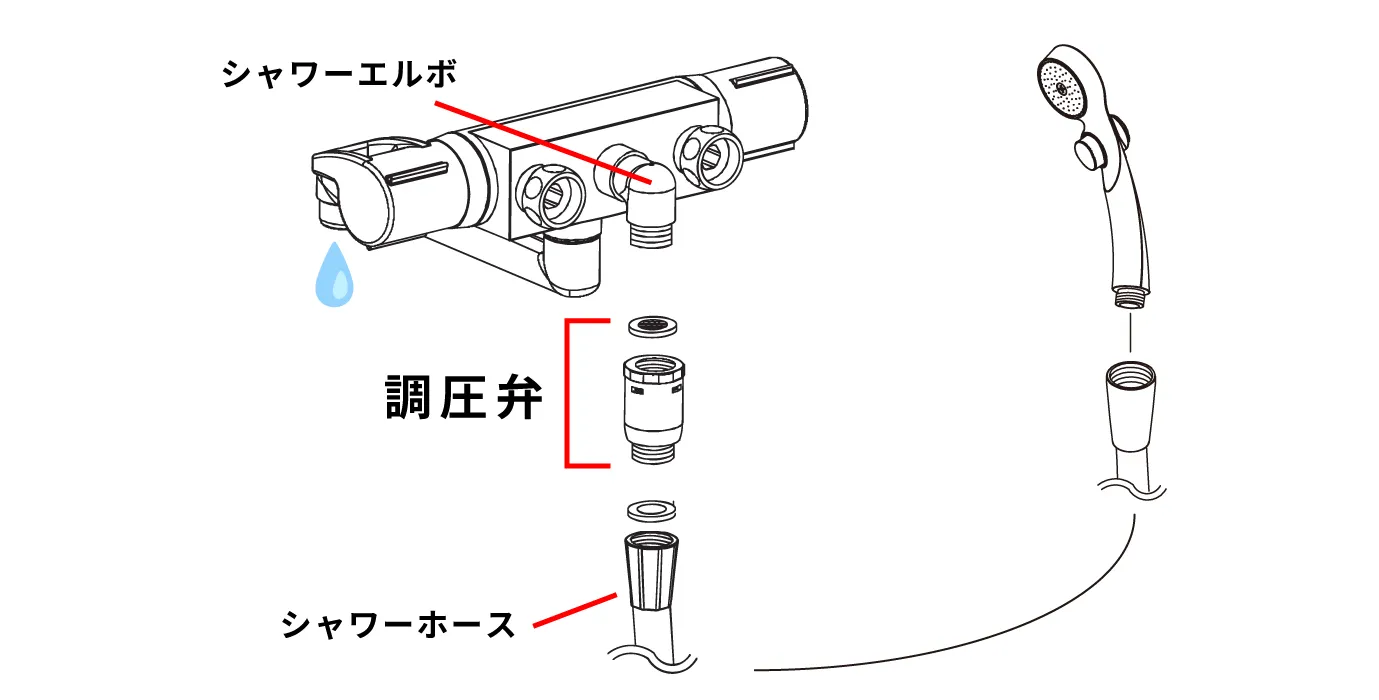 シャワーエルボ

調圧弁

シャワーホース