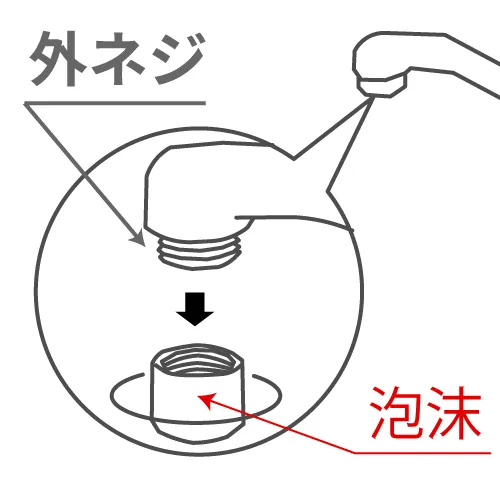 外ネジ

泡沫