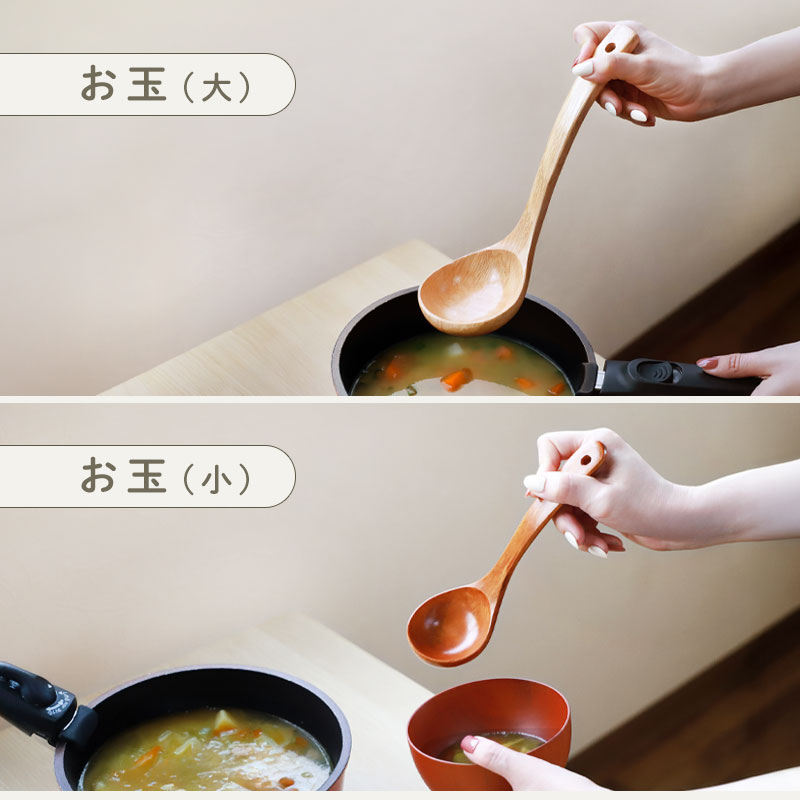 お玉（大）

お玉（小）