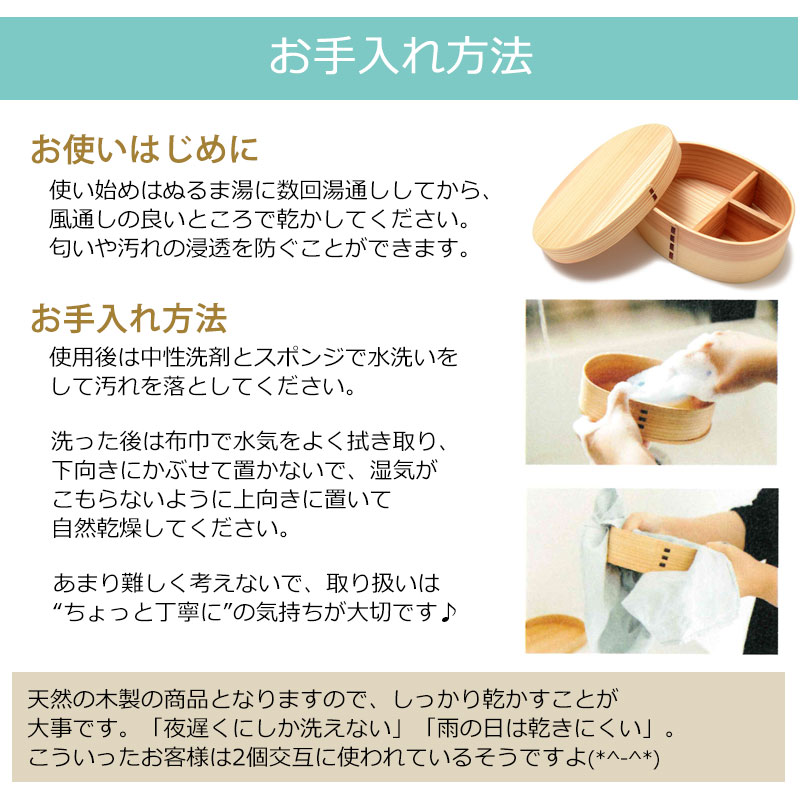 お手入れ方法

お使いはじめに

使い始めはぬるま湯に数回湯通ししてから、風通しの良いところで乾かしてください。匂いや汚れの浸透を防ぐことができます。

お手入れ方法

使用後は中性洗剤とスポンジで水洗いをして汚れを落としてください。

洗った後は布巾で水気をよく拭き取り、下向きにかぶせて置かないで、湿気がこもらないように上向きに置いて自然乾燥してください。

あまり難しく考えないで、取り扱いは“ちょっと丁寧に”の気持ちが大切です♪

天然の木製の商品となりますので、しっかり乾かすことが大事です。「夜遅くにしか洗えない」「雨の日は乾きにくい」。こういったお客様は2個交互に使われているそうですよ(*^-^*)