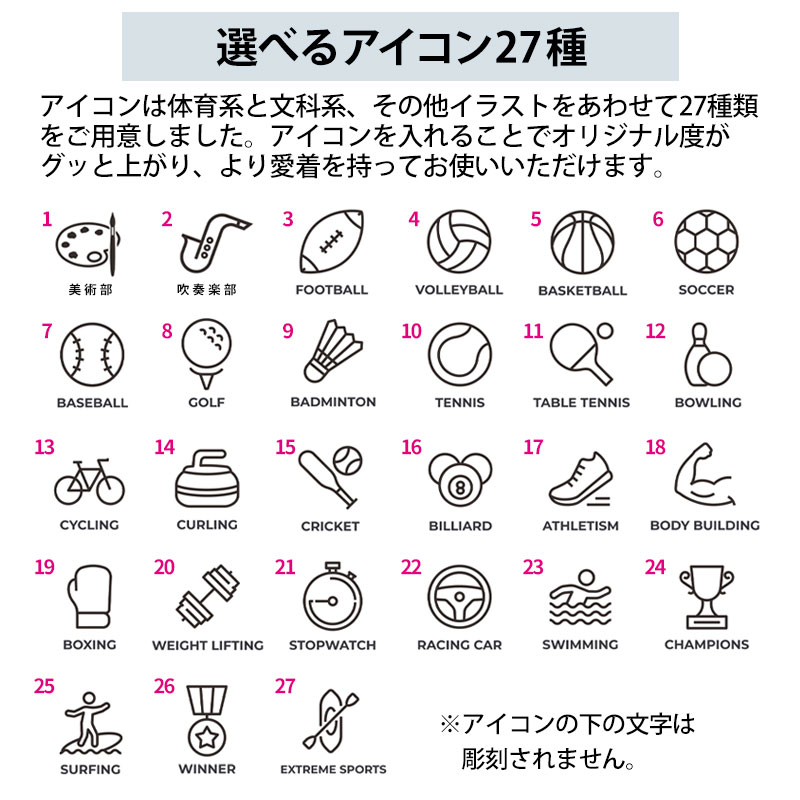 選べるアイコン27種

アイコンは体育系と文科系、その他イラストをあわせて27種類をご用意しました。アイコンを入れることでオリジナル度がグッと上がり、より愛着を持ってお使いいただけます。

1 美術部
2 吹奏楽部
3 FOOTBALL
4 VOLLEYBALL
5 BASKETBALL
6 SOCCER
7 BASEBALL
8 GOLF
9 BADMINTON
10 TENNIS
11 TABLE TENNIS
12 BOWLING
13 CYCLING
14 CURLING
15 CRICKET
16 BILLIARD
17 ATHLETISM
18 BODY BUILDING
19 BOXING
20 WEIGHT LIFTING
21 STOPWATCH
22 RACING CAR
23 SWIMMING
24 CHAMPIONS
25 SURFING
26 WINNER
27 EXTREME SPORTS

※アイコンの下の文字は彫刻されません。