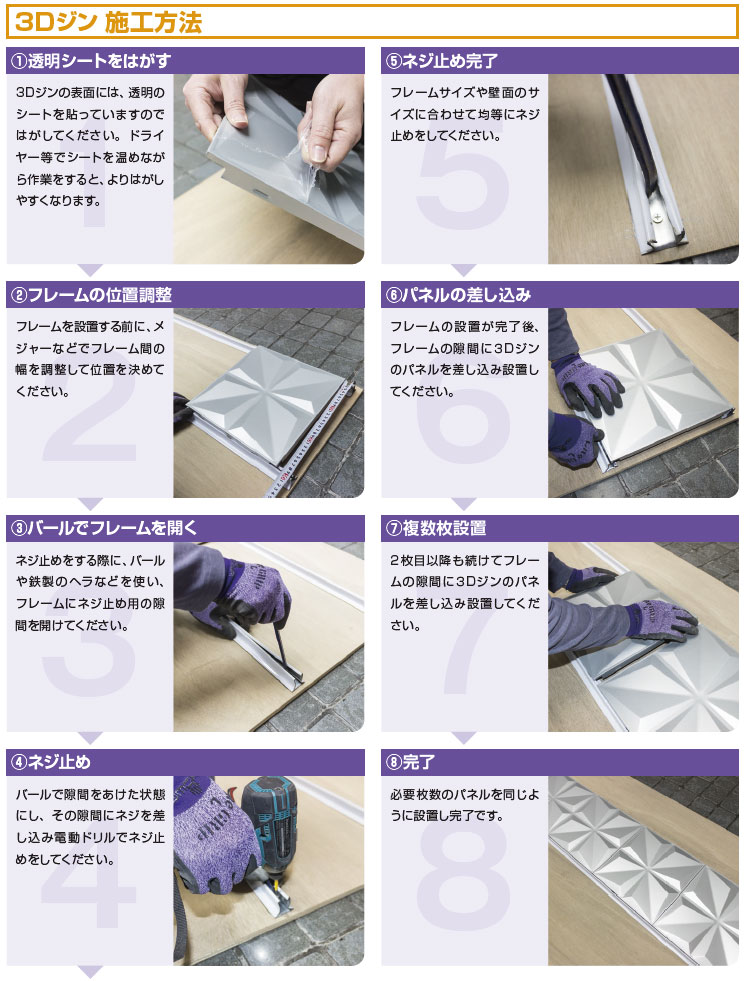 3Dジン 施工方法

①透明シートをはがす

3Dジンの表面には、透明のシートを貼っていますのではがしてください。ドライヤー等でシートを温めながら作業をすると、よりはがしやすくなります。

1

②フレームの位置調整

フレームを設置する前に、メジャーなどでフレーム間の幅を調整して位置を決めてください。

2

③バールでフレームを開く

ネジ止めをする際に、バールや鉄製のヘラなどを使い、フレームにネジ止め用の隙間を開けてください。

3

④ネジ止め

バールで隙間をあけた状態にし、その隙間にネジを差し込み電動ドリルでネジ止めをしてください。

4

⑤ネジ止め完了

フレームサイズや壁面のサイズに合わせて均等にネジ止めをしてください。

5

⑥パネルの差し込み

フレームの設置が完了後、フレームの隙間に3Dジンのパネルを差し込み設置してください。

6

⑦複数枚設置

2枚目以降も続けてフレームの隙間に3Dジンのパネルを差し込み設置してください。

7

⑧完了

必要枚数のパネルを同じように設置し完了です。

8