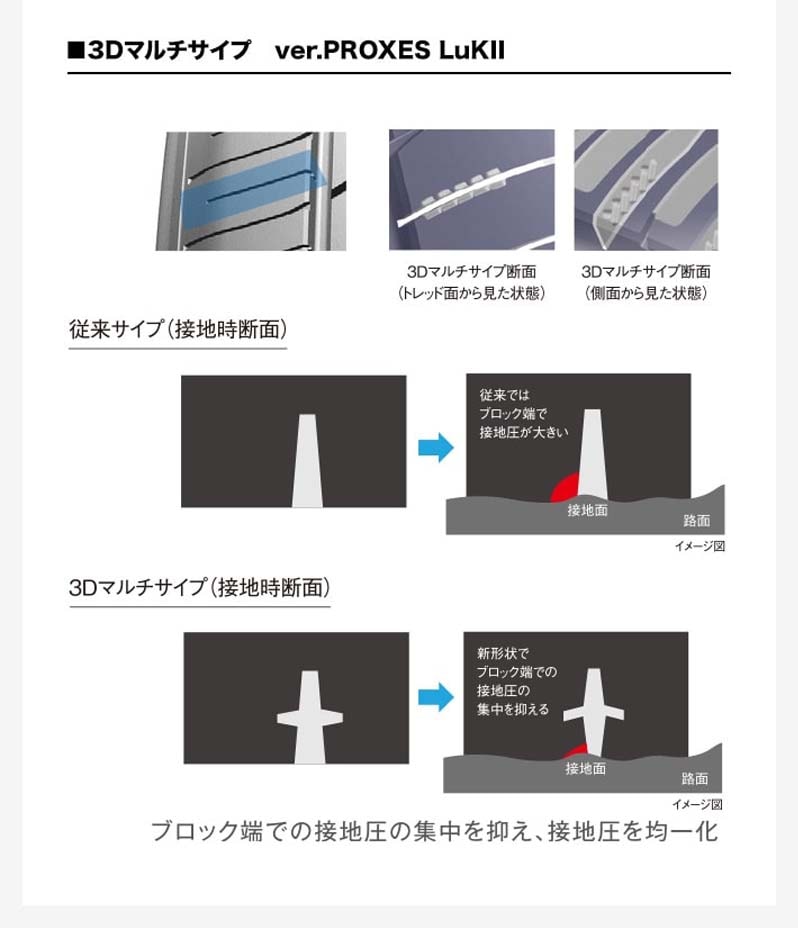 ■3Dマルチサイプ　ver.PROXES LuKII

3Dマルチサイプ断面
（トレッド面から見た状態）

3Dマルチサイプ断面
（側面から見た状態）

従来サイプ（接地時断面）

従来では
ブロック端で
接地圧が大きい

接地面

路面

イメージ図

3Dマルチサイプ（接地時断面）

新形状で
ブロック端での
接地圧の
集中を抑える

接地面

路面

イメージ図

ブロック端での接地圧の集中を抑え、接地圧を均一化