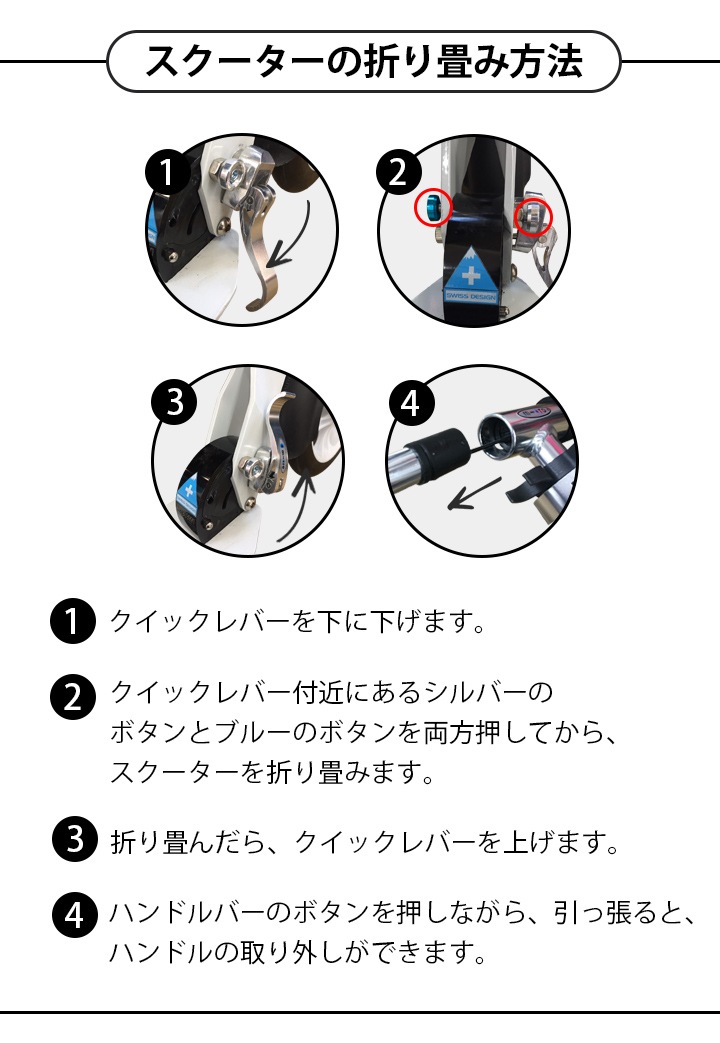 スクーターの折り畳み方法

1

2

SWISS DESIGN

3

4

1 クイックレバーを下に下げます。

2 クイックレバー付近にあるシルバーのボタンとブルーのボタンを両方押してから、スクーターを折り畳みます。

3 折り畳んだら、クイックレバーを上げます。

4 ハンドルバーのボタンを押しながら、引っ張ると、ハンドルの取り外しができます。