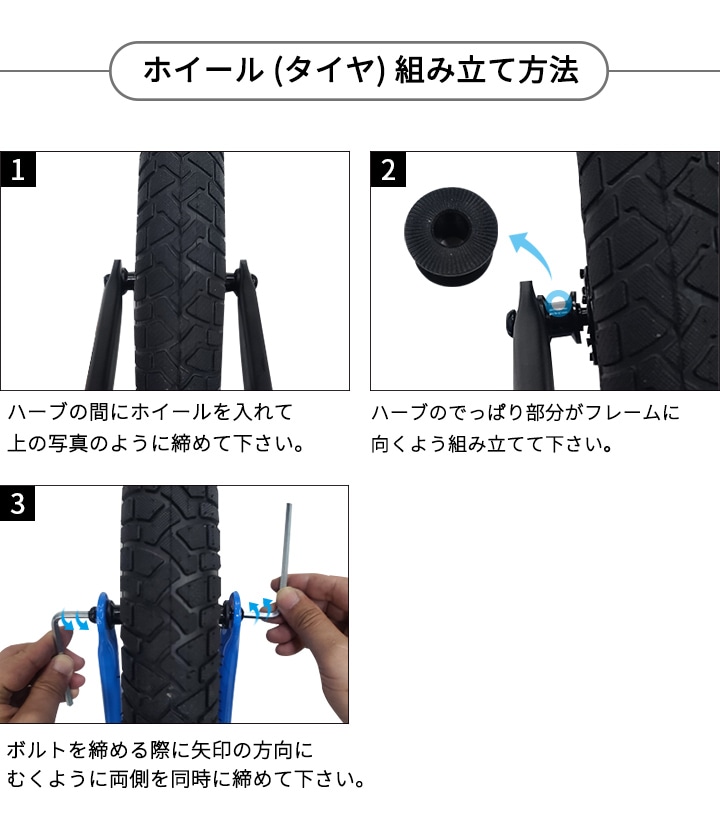 ホイール (タイヤ) 組み立て方法

1

ハーブの間にホイールを入れて
上の写真のように締めて下さい。

2

ハーブのでっぱり部分がフレームに
向くよう組み立てて下さい。

3

ボルトを締める際に矢印の方向に
むくように両側を同時に締めて下さい。