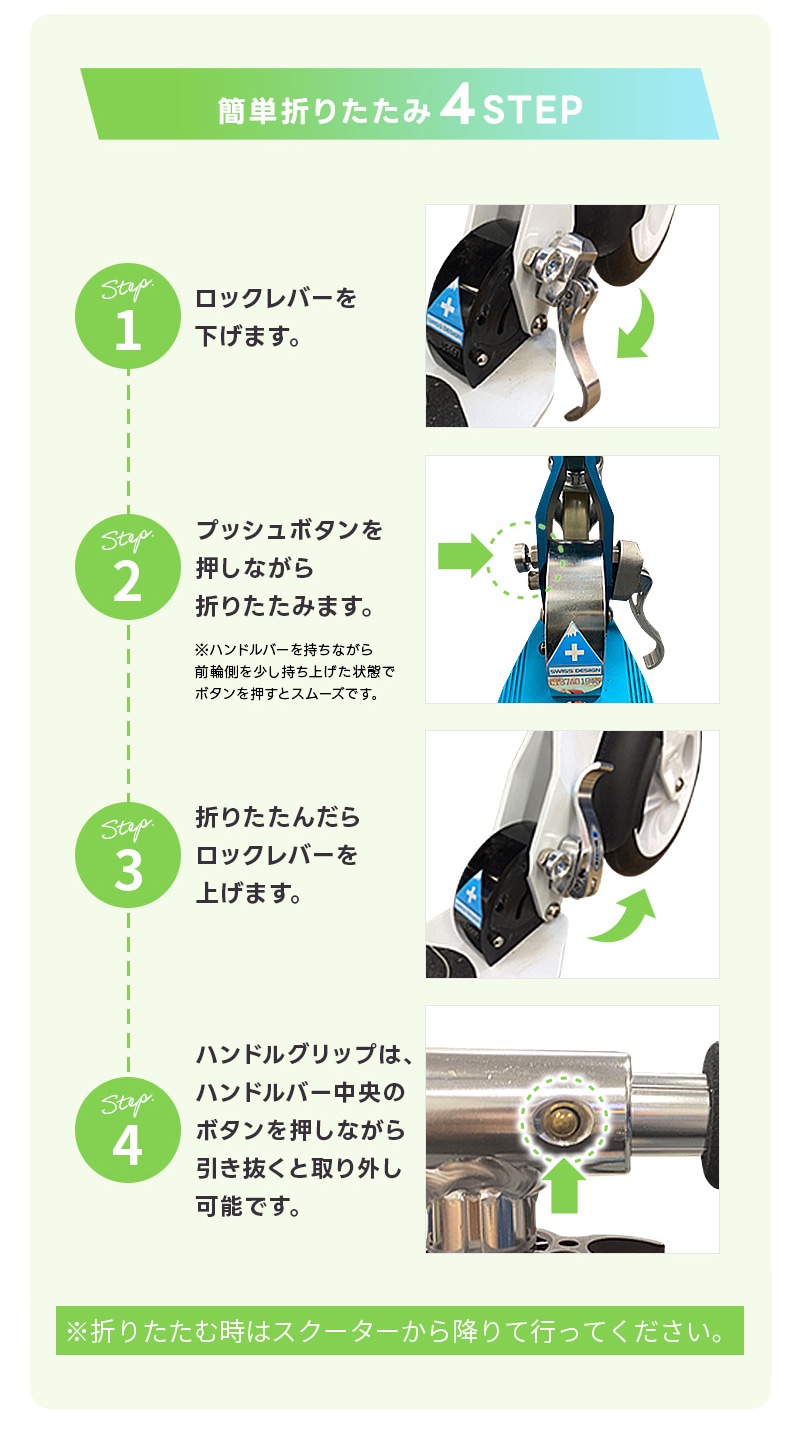 簡単折りたたみ 4 STEP

Step. 1
ロックレバーを下げます。

Step. 2
プッシュボタンを押しながら折りたたみます。

※ハンドルバーを持ちながら前輪側を少し持ち上げた状態でボタンを押すとスムーズです。

SWISS DESIGN

Step. 3
折りたたんだらロックレバーを上げます。

Step. 4
ハンドルグリップは、ハンドルバー中央のボタンを押しながら引き抜くと取り外し可能です。

※折りたたむ時はスクーターから降りて行ってください。