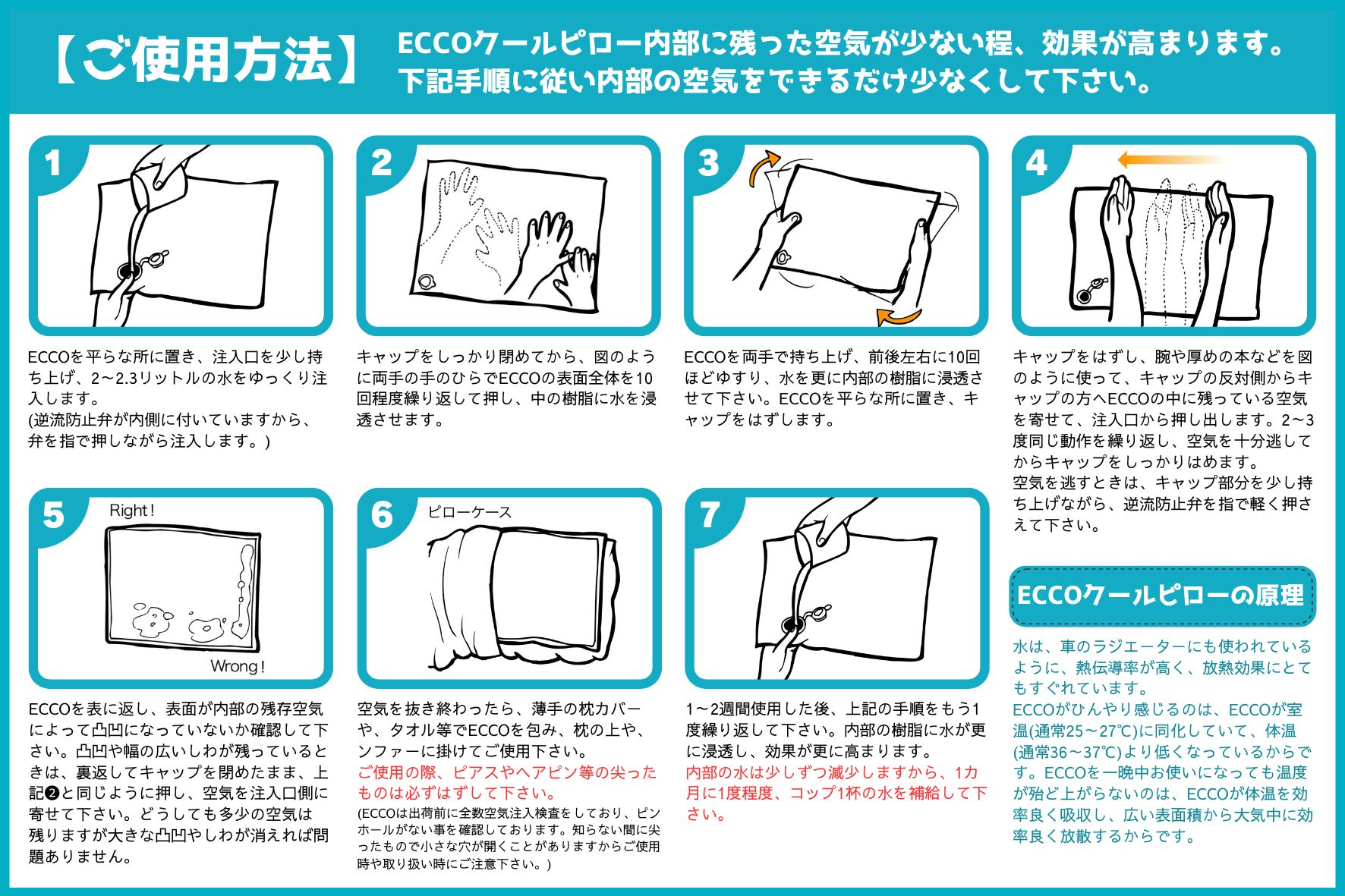 【ご使用方法】 ECCOクールピロー内部に残った空気が少ない程、効果が高まります。下記手順に従い内部の空気をできるだけ少なくして下さい。

1

ECCOを平らな所に置き、注入口を少し持ち上げ、2～2.3リットルの水をゆっくり注入します。
(逆流防止弁が内側に付いていますから、弁を指で押しながら注入します。)

2

キャップをしっかり閉めてから、図のように両手の手のひらでECCOの表面全体を10回程度繰り返して押し、中の樹脂に水を浸透させます。

3

ECCOを両手で持ち上げ、前後左右に10回ほどゆすり、水を更に内部の樹脂に浸透させて下さい。ECCOを平らな所に置き、キャップをはずします。

4

キャップをはずし、腕や厚めの本などを図のように使って、キャップの反対側からキャップの方へECCOの中に残っている空気を寄せて、注入口から押し出します。2～3度同じ動作を繰り返し、空気を十分逃してからキャップをしっかりはめます。
空気を逃すときは、キャップ部分を少し持ち上げながら、逆流防止弁を指で軽く押さえて下さい。

5

Right!

Wrong!

ECCOを表に返し、表面が内部の残存空気によって凸凹になっていないか確認して下さい。凸凹や幅の広いしわが残っているときは、裏返してキャップを閉めたまま、上記❷と同じように押し、空気を注入口側に寄せて下さい。どうしても多少の空気は残りますが大きな凸凹やしわが消えれば問題ありません。

6

ピローケース

空気を抜き終わったら、薄手の枕カバーや、タオル等でECCOを包み、枕の上や、ソファーに掛けてご使用下さい。
ご使用の際、ピアスやヘアピン等の尖ったものは必ずはずして下さい。
(ECCOは出荷前に全数空気注入検査をしており、ピンホールがない事を確認しております。知らない間に尖ったもので小さな穴が開くことがありますからご使用時や取り扱い時にご注意下さい。)

7

1～2週間使用した後、上記の手順をもう1度繰り返して下さい。内部の樹脂に水が更に浸透し、効果が更に高まります。
内部の水は少しずつ減少しますから、1カ月に1度程度、コップ1杯の水を補給して下さい。

ECCOクールピローの原理

水は、車のラジエーターにも使われているように、熱伝導率が高く、放熱効果にとてもすぐれています。
ECCOがひんやり感じるのは、ECCOが室温(通常25～27℃)に同化していて、体温(通常36～37℃)より低くなっているからです。ECCOを一晩中お使いになっても温度が殆ど上がらないのは、ECCOが体温を効率良く吸収し、広い表面積から大気中に効率良く放散するからです。