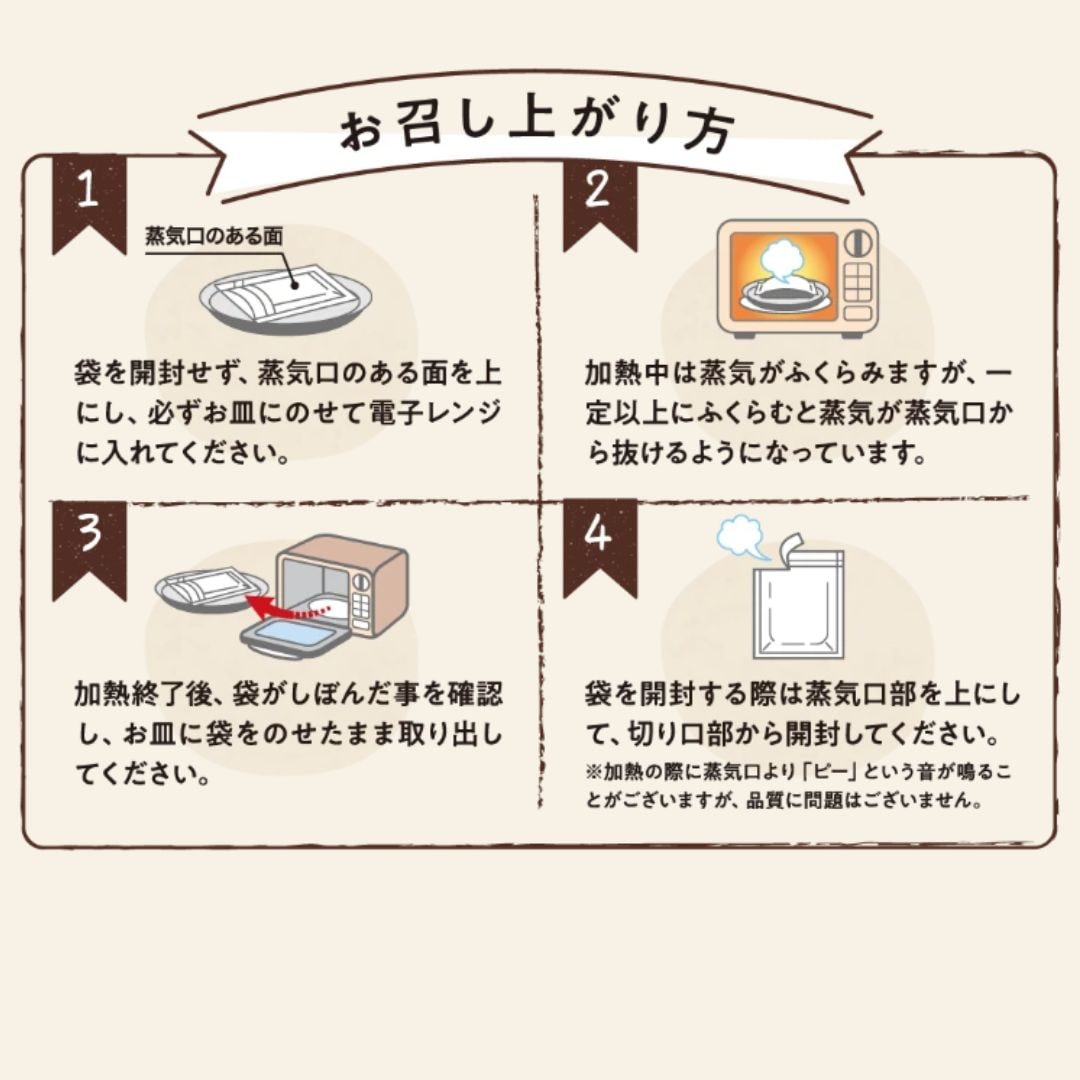 お召し上がり方

1

蒸気口のある面

袋を開封せず、蒸気口のある面を上にし、必ずお皿にのせて電子レンジに入れてください。

2

加熱中は蒸気がふくらみますが、一定以上にふくらむと蒸気が蒸気口から抜けるようになっています。

3

加熱終了後、袋がしぼんだ事を確認し、お皿に袋をのせたまま取り出してください。

4

袋を開封する際は蒸気口部を上にして、切り口部から開封してください。

※加熱の際に蒸気口より「ピー」という音が鳴ることがございますが、品質に問題はございません。