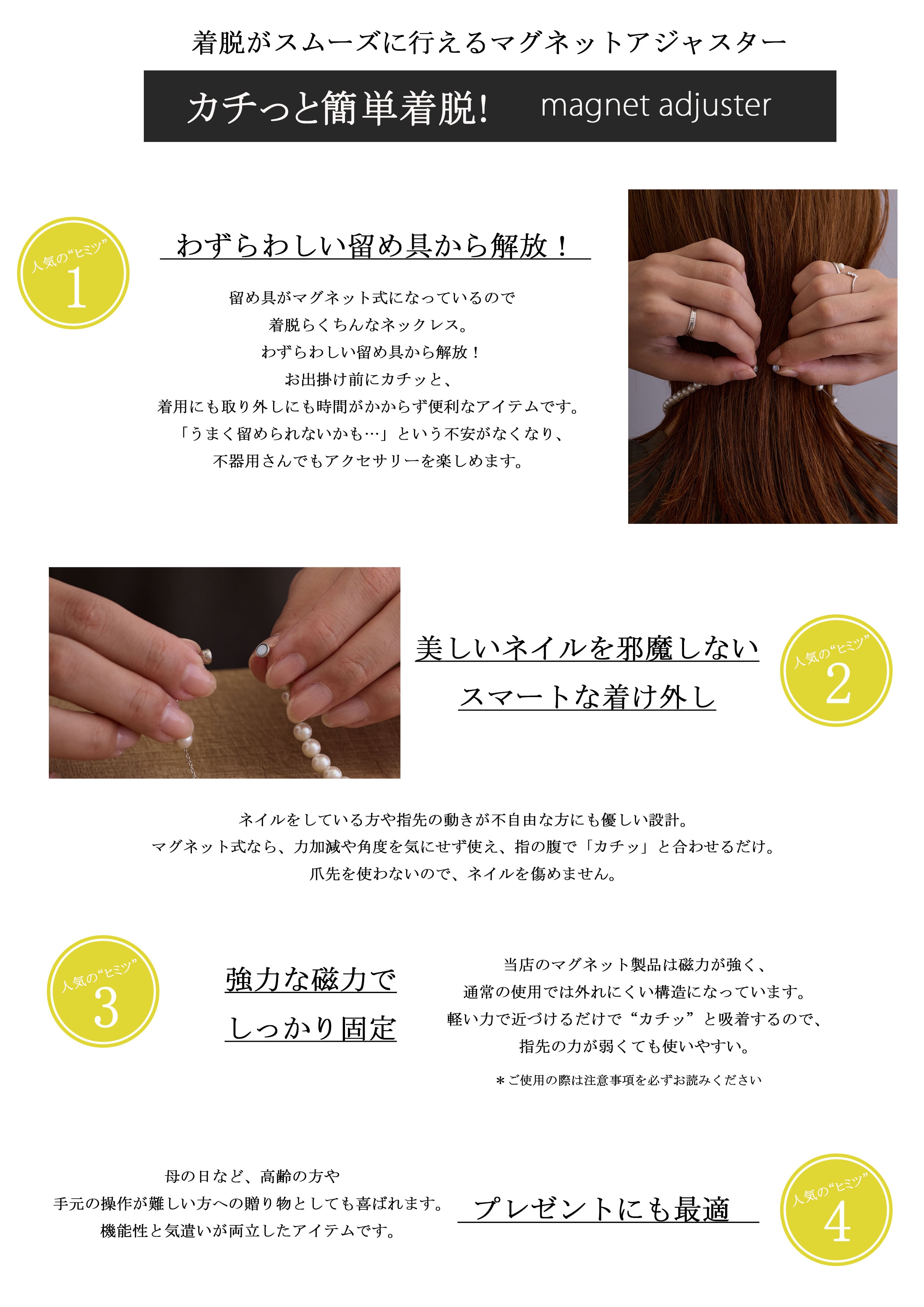 着脱がスムーズに行えるマグネットアジャスター

カチっと簡単着脱!　magnet adjuster

人気の“ヒミツ” 1

わずらわしい留め具から解放！

留め具がマグネット式になっているので
着脱らくちんなネックレス。
わずらわしい留め具から解放！
お出掛け前にカチッと、
着用にも取り外しにも時間がかからず便利なアイテムです。
「うまく留められないかも…」という不安がなくなり、
不器用さんでもアクセサリーを楽しめます。

美しいネイルを邪魔しない
スマートな着け外し

人気の“ヒミツ” 2

ネイルをしている方や指先の動きが不自由な方にも優しい設計。
マグネット式なら、力加減や角度を気にせず使え、指の腹で「カチッ」と合わせるだけ。
爪先を使わないので、ネイルを傷めません。

人気の“ヒミツ” 3

強力な磁力で
しっかり固定

当店のマグネット製品は磁力が強く、
通常の使用では外れにくい構造になっています。
軽い力で近づけるだけで“カチッ”と吸着するので、
指先の力が弱くても使いやすい。

＊ご使用の際は注意事項を必ずお読みください

母の日など、高齢の方や
手元の操作が難しい方への贈り物としても喜ばれます。
機能性と気遣いが両立したアイテムです。

プレゼントにも最適

人気の“ヒミツ” 4