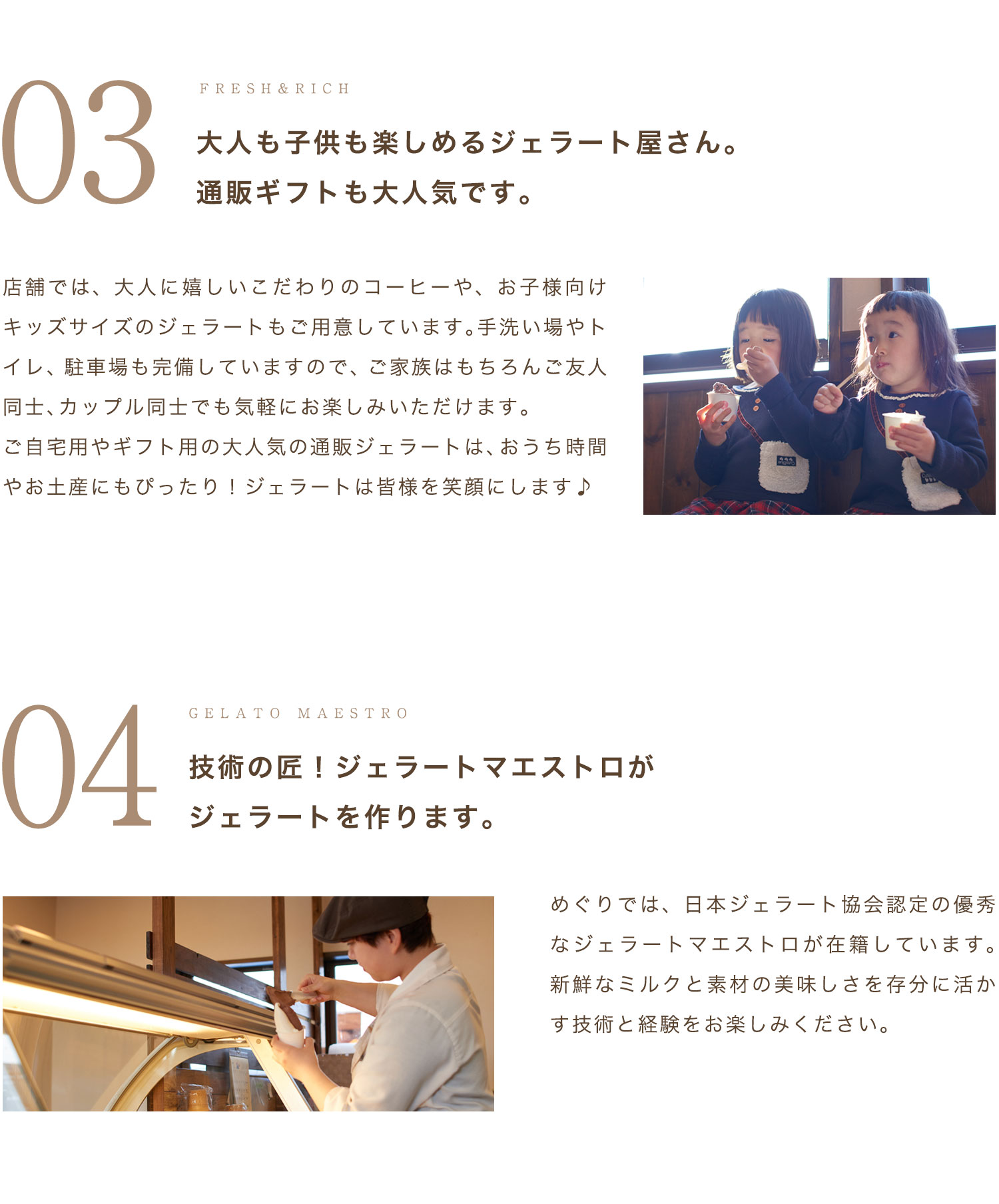 03

FRESH&RICH

大人も子供も楽しめるジェラート屋さん。
通販ギフトも大人気です。

店舗では、大人に嬉しいこだわりのコーヒーや、お子様向けキッズサイズのジェラートもご用意しています。手洗い場やトイレ、駐車場も完備していますので、ご家族はもちろんご友人同士、カップル同士でも気軽にお楽しみいただけます。
ご自宅用やギフト用の大人気の通販ジェラートは、おうち時間やお土産にもぴったり！ジェラートは皆様を笑顔にします♪

04

GELATO MAESTRO

技術の匠！ジェラートマエストロが
ジェラートを作ります。

めぐりでは、日本ジェラート協会認定の優秀なジェラートマエストロが在籍しています。新鮮なミルクと素材の美味しさを存分に活かす技術と経験をお楽しみください。