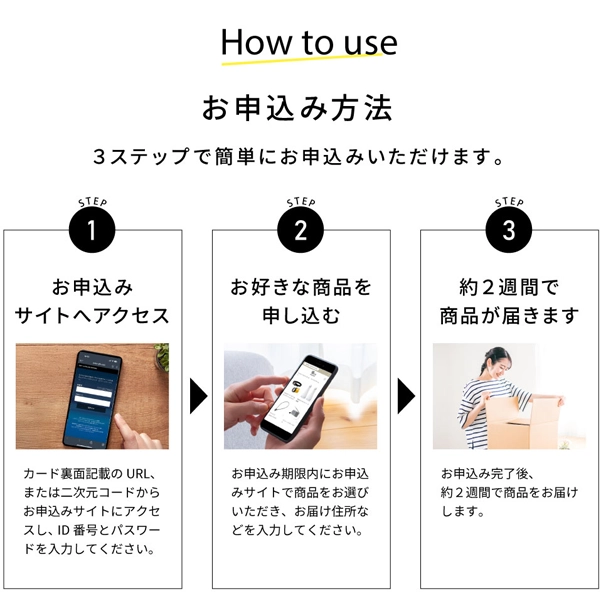 How to use

お申込み方法

３ステップで簡単にお申込みいただけます。

STEP
1

お申込み
サイトへアクセス

カード裏面記載の URL、または二次元コードからお申込みサイトにアクセスし、ID 番号とパスワードを入力してください。

STEP
2

お好きな商品を
申し込む

お申込み期限内にお申込みサイトで商品をお選びいただき、お届け住所などを入力してください。

STEP
3

約２週間で
商品が届きます

お申込み完了後、約２週間で商品をお届けします。