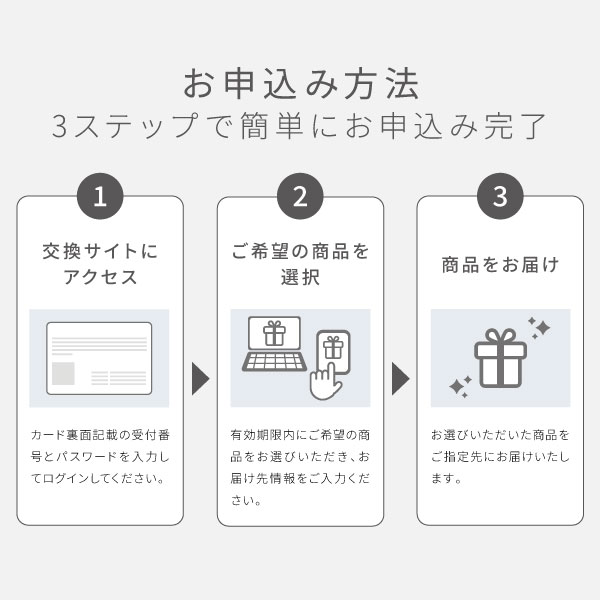 お申込み方法
3ステップで簡単にお申込み完了

1

交換サイトにアクセス

カード裏面記載の受付番号とパスワードを入力してログインしてください。

2

ご希望の商品を選択

有効期限内にご希望の商品をお選びいただき、お届け先情報をご入力ください。

3

商品をお届け

お選びいただいた商品をご指定先にお届けいたします。