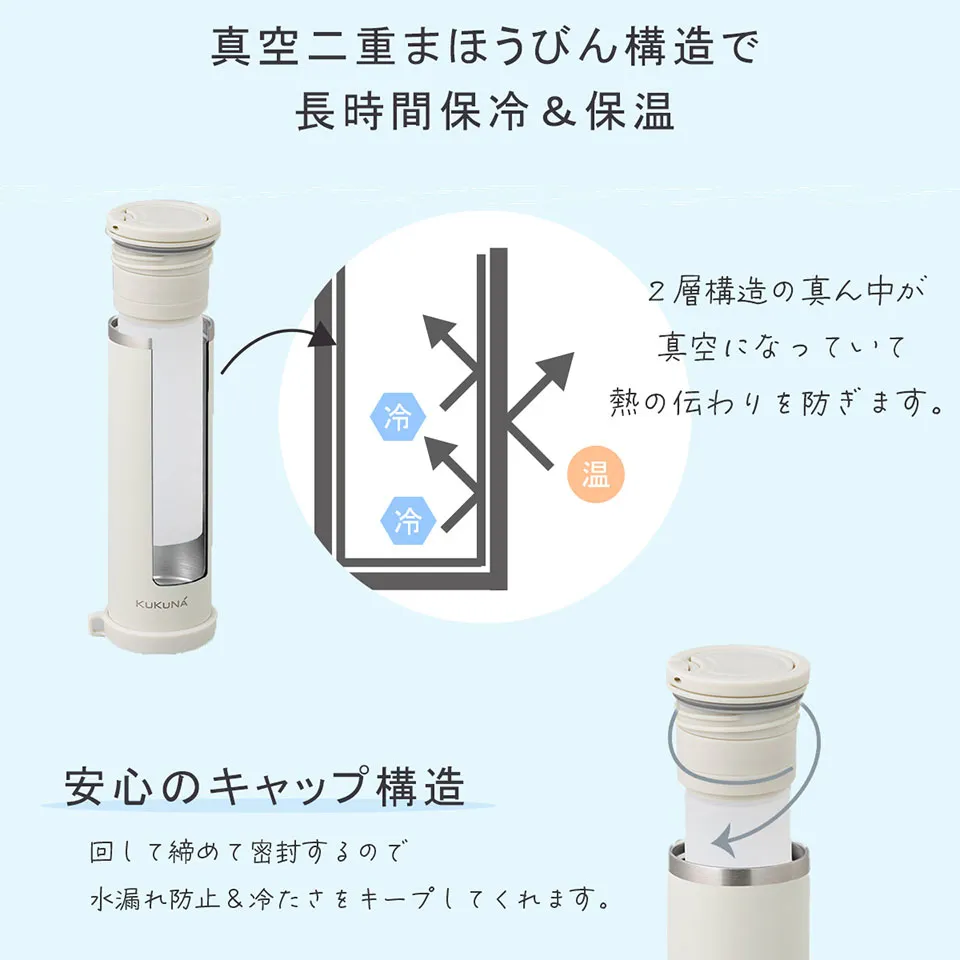 真空二重まほうびん構造で
長時間保冷＆保温

KUKUNA

冷
冷
温

２層構造の真ん中が
真空になっていて
熱の伝わりを防ぎます。

安心のキャップ構造

回して締めて密封するので
水漏れ防止＆冷たさをキープしてくれます。