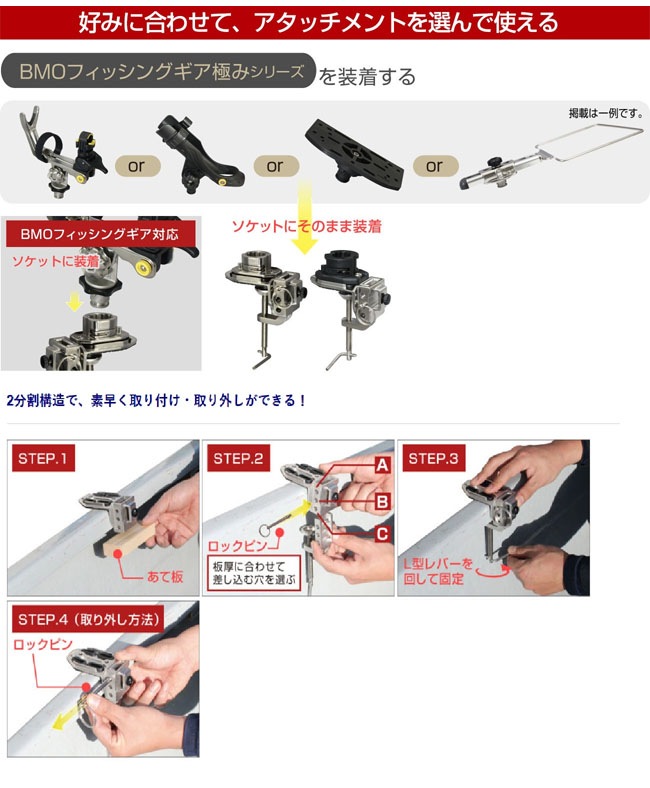 好みに合わせて、アタッチメントを選んで使える

BMOフィッシングギア極みシリーズ を装着する

掲載は一例です。

or or or

BMOフィッシングギア対応

ソケットに装着

ソケットにそのまま装着

2分割構造で、素早く取り付け・取り外しができる！

STEP.1

あて板

STEP.2

A

B

C

ロックピン

板厚に合わせて差し込む穴を選ぶ

STEP.3

L型レバーを回して固定

STEP.4（取り外し方法）

ロックピン