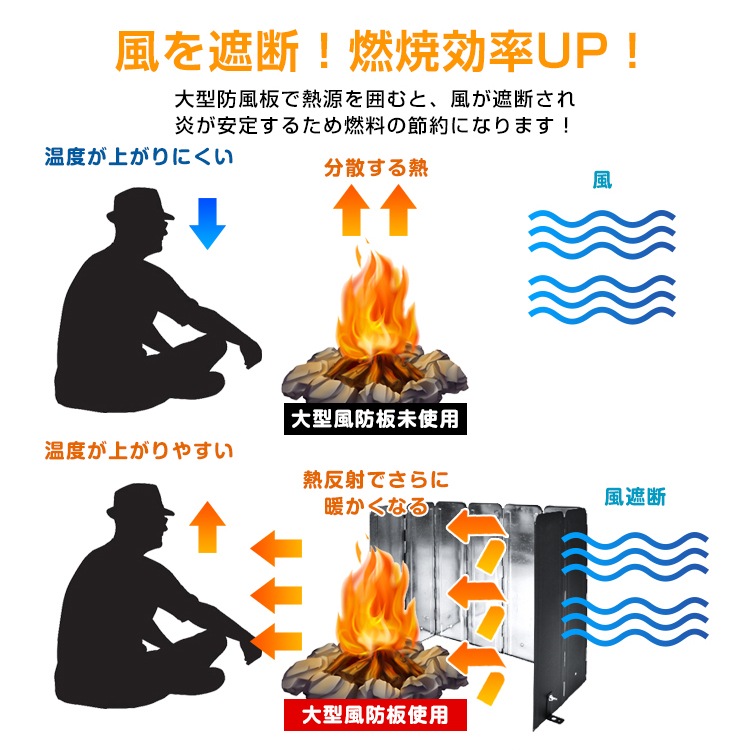 風を遮断！燃焼効率UP！

大型防風板で熱源を囲むと、風が遮断され炎が安定するため燃料の節約になります！

温度が上がりにくい

分散する熱

風

大型風防板未使用

温度が上がりやすい

熱反射でさらに暖かくなる

風遮断

大型風防板使用