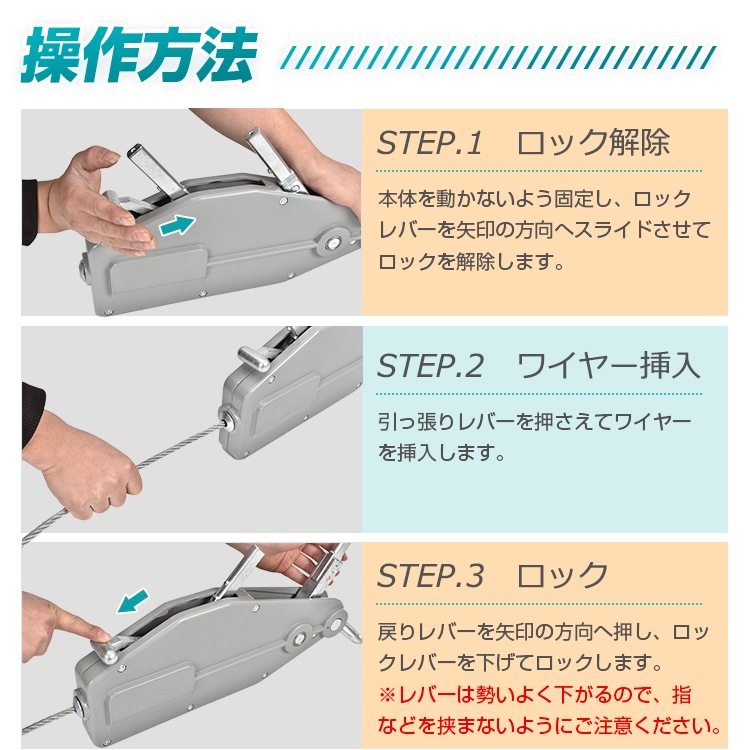 操作方法

STEP.1　ロック解除

本体を動かないよう固定し、ロックレバーを矢印の方向へスライドさせてロックを解除します。

STEP.2　ワイヤー挿入

引っ張りレバーを押さえてワイヤーを挿入します。

STEP.3　ロック

戻りレバーを矢印の方向へ押し、ロックレバーを下げてロックします。
※レバーは勢いよく下がるので、指などを挟まないようにご注意ください。