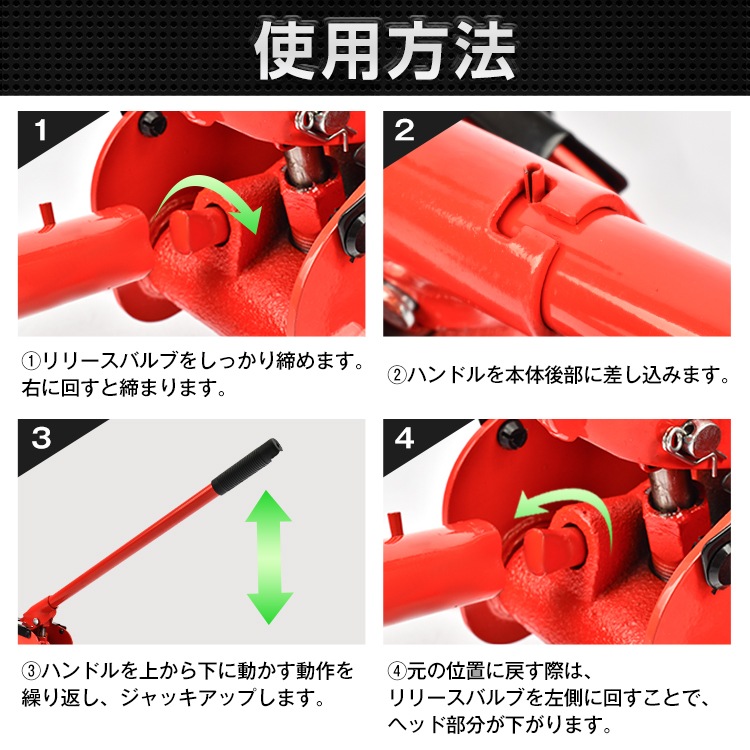 使用方法

1

①リリースバルブをしっかり締めます。右に回すと締まります。

2

②ハンドルを本体後部に差し込みます。

3

③ハンドルを上から下に動かす動作を繰り返し、ジャッキアップします。

4

④元の位置に戻す際は、リリースバルブを左側に回すことで、ヘッド部分が下がります。