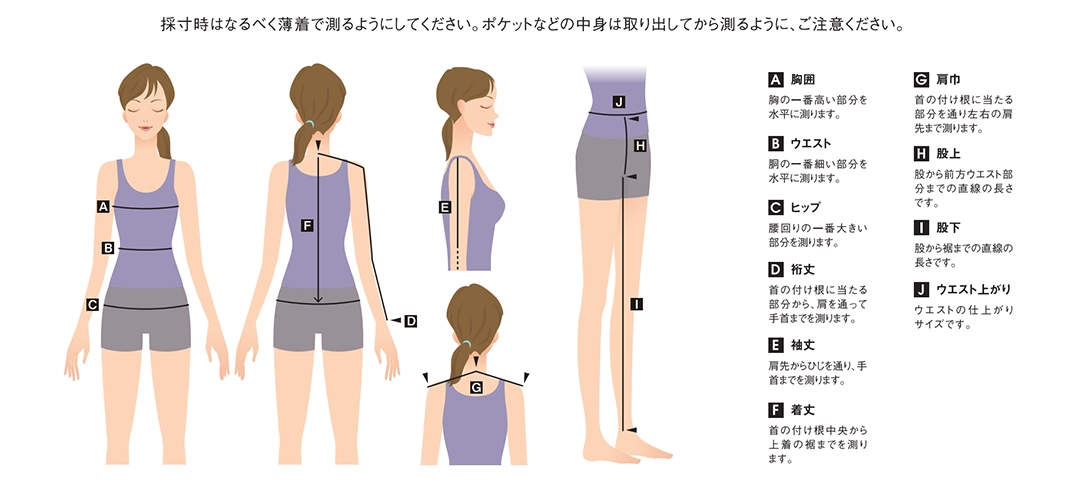 採寸時はなるべく薄着で測るようにしてください。ポケットなどの中身は取り出してから測るように、ご注意ください。

A
B
C
F
D
E
G
J
H
I

A 胸囲
胸の一番高い部分を水平に測ります。

B ウエスト
胴の一番細い部分を水平に測ります。

C ヒップ
腰回りの一番大きい部分を測ります。

D 裄丈
首の付け根に当たる部分から、肩を通って手首までを測ります。

E 袖丈
肩先からひじを通り、手首までを測ります。

F 着丈
首の付け根中央から上着の裾までを測ります。

G 肩巾
首の付け根に当たる部分を通り左右の肩先まで測ります。

H 股上
股から前方ウエスト部分までの直線の長さです。

I 股下
股から裾までの直線の長さです。

J ウエスト上がり
ウエストの仕上がりサイズです。