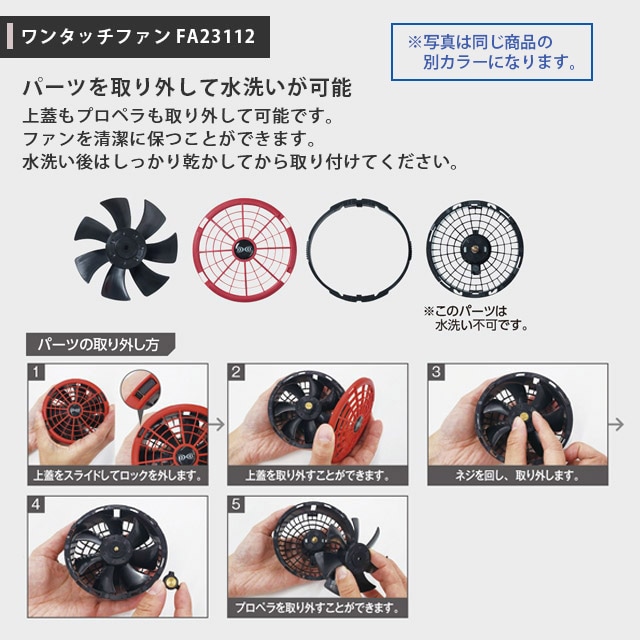 ワンタッチファン FA23112

※写真は同じ商品の別カラーになります。

パーツを取り外して水洗いが可能

上蓋もプロペラも取り外して可能です。
ファンを清潔に保つことができます。
水洗い後はしっかり乾かしてから取り付けてください。

※このパーツは水洗い不可です。

パーツの取り外し方

1
上蓋をスライドしてロックを外します。

2
上蓋を取り外すことができます。

3
ネジを回し、取り外します。

4

5
プロペラを取り外すことができます。