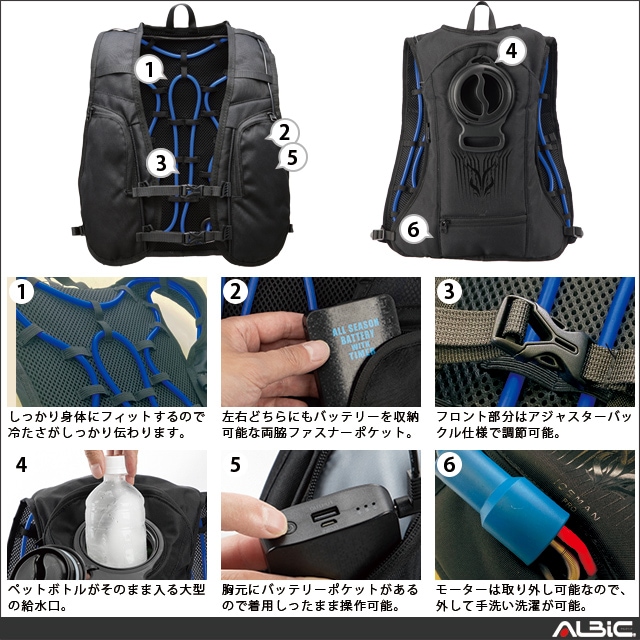 1
2
5
3
4
6

1
しっかり身体にフィットするので冷たさがしっかり伝わります。

2
ALL SEASON BATTERY WITH TIMER
左右どちらにもバッテリーを収納可能な両脇ファスナーポケット。

3
フロント部分はアジャスターバックル仕様で調節可能。

4
ペットボトルがそのまま入る大型の給水口。

5
胸元にバッテリーポケットがあるので着用したまま操作可能。

6
ICEMAN PRO
モーターは取り外し可能なので、外して手洗い洗濯が可能。

ALBiC